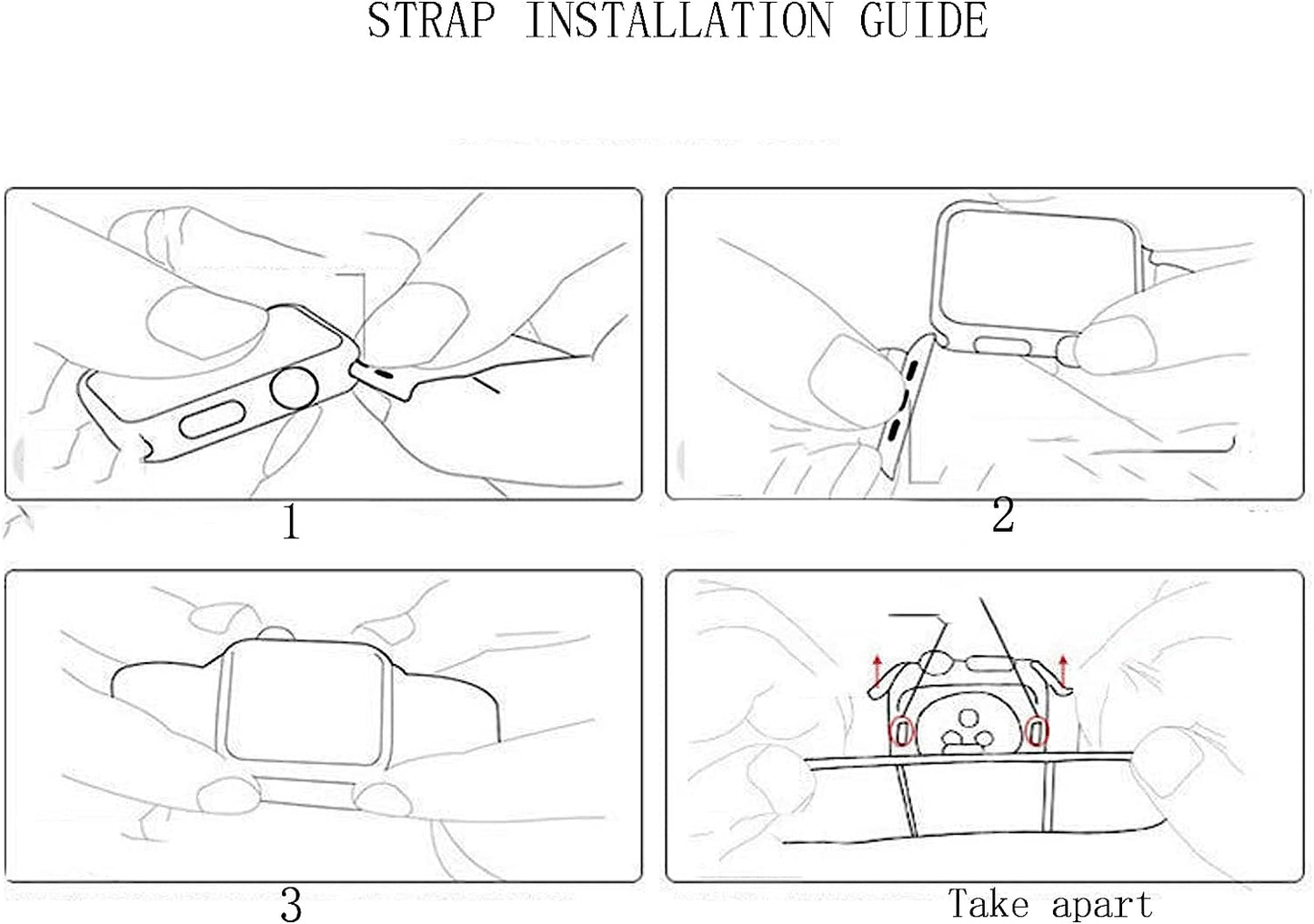 STRAP INSTALLATION GUIDE

1

2

3

Take apart