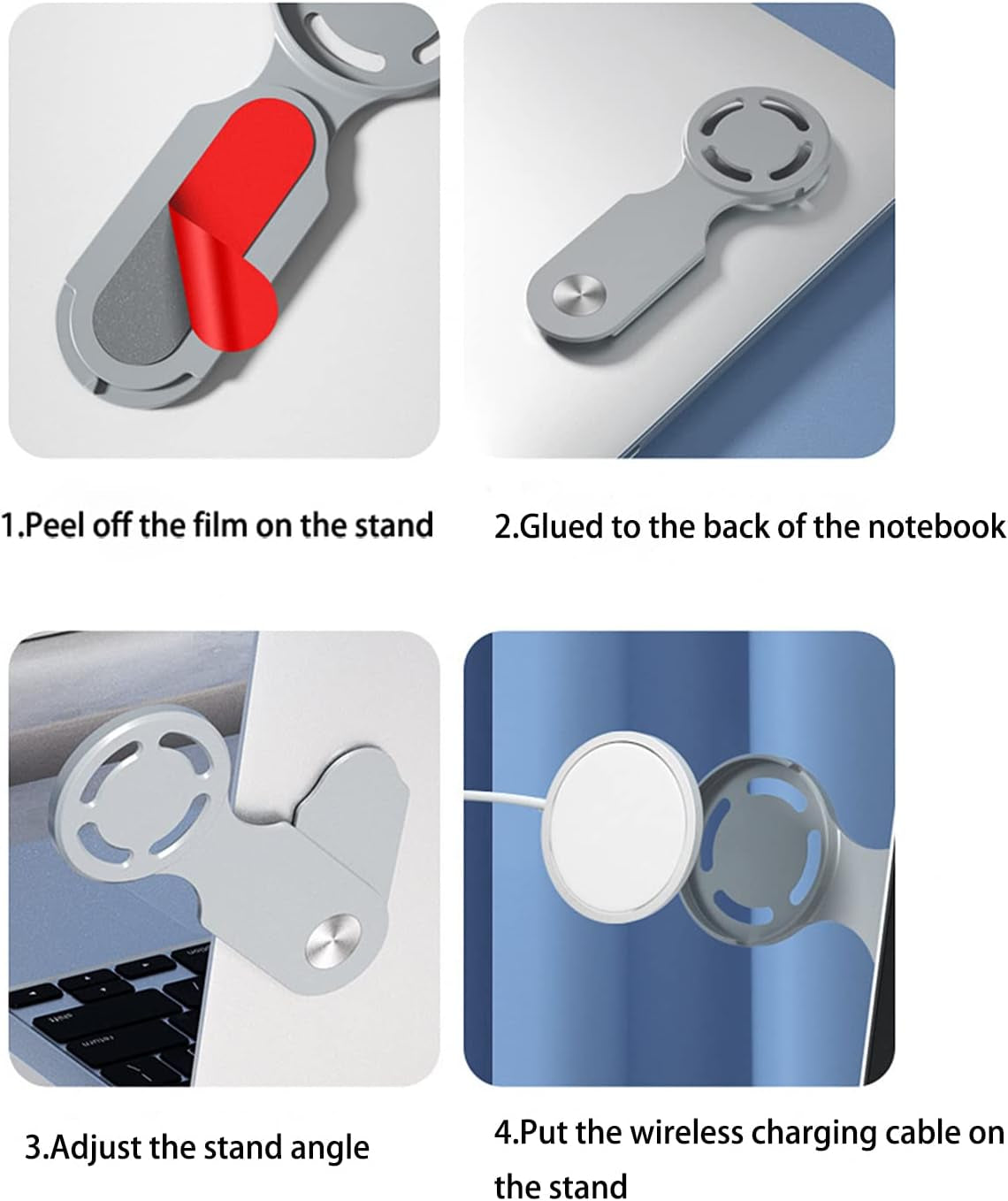 1.Peel off the film on the stand

2.Glued to the back of the notebook

3.Adjust the stand angle

4.Put the wireless charging cable on the stand