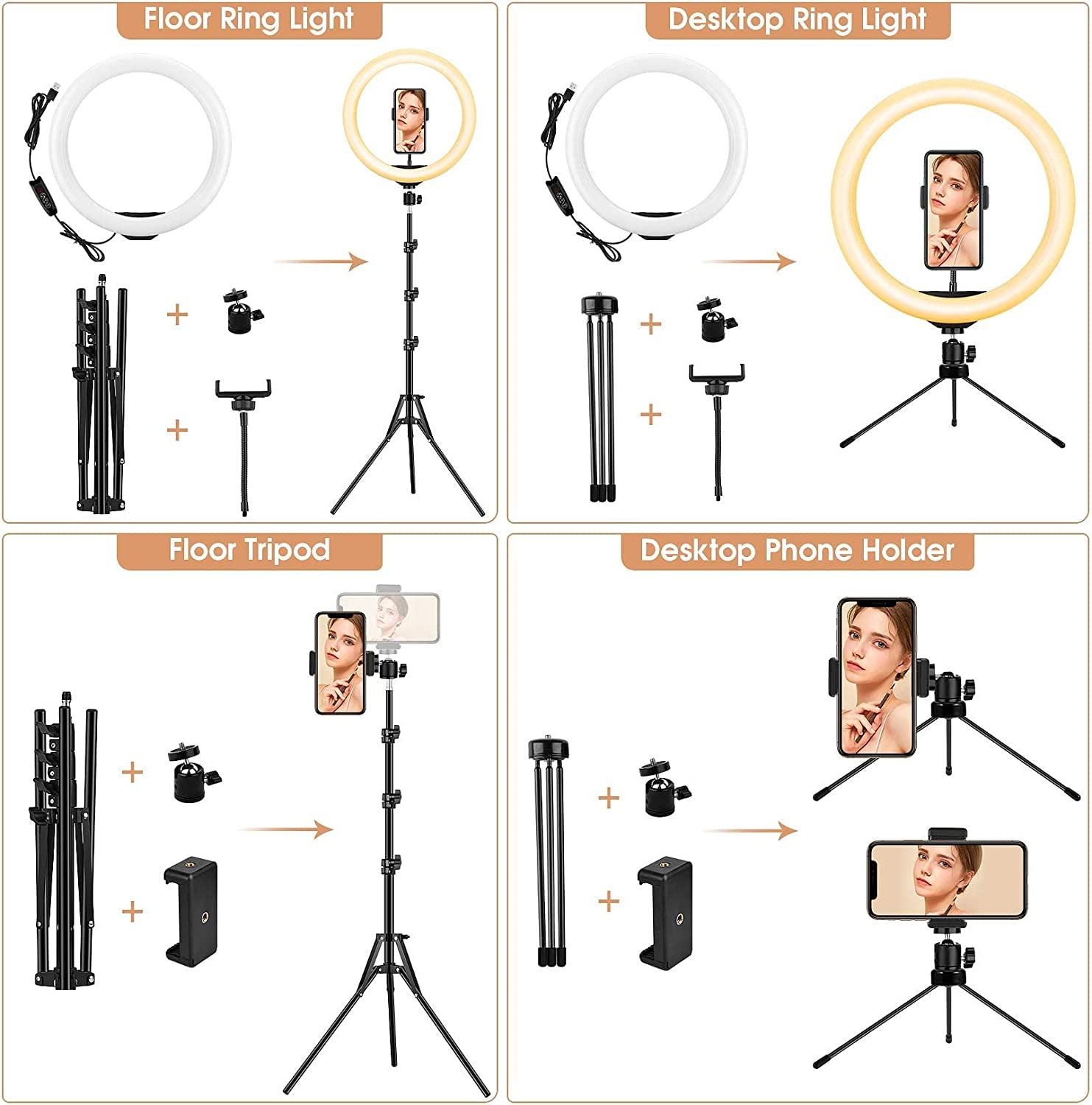 Floor Ring Light

+

+

Desktop Ring Light

+

+

Floor Tripod

+

+

Desktop Phone Holder

+

+