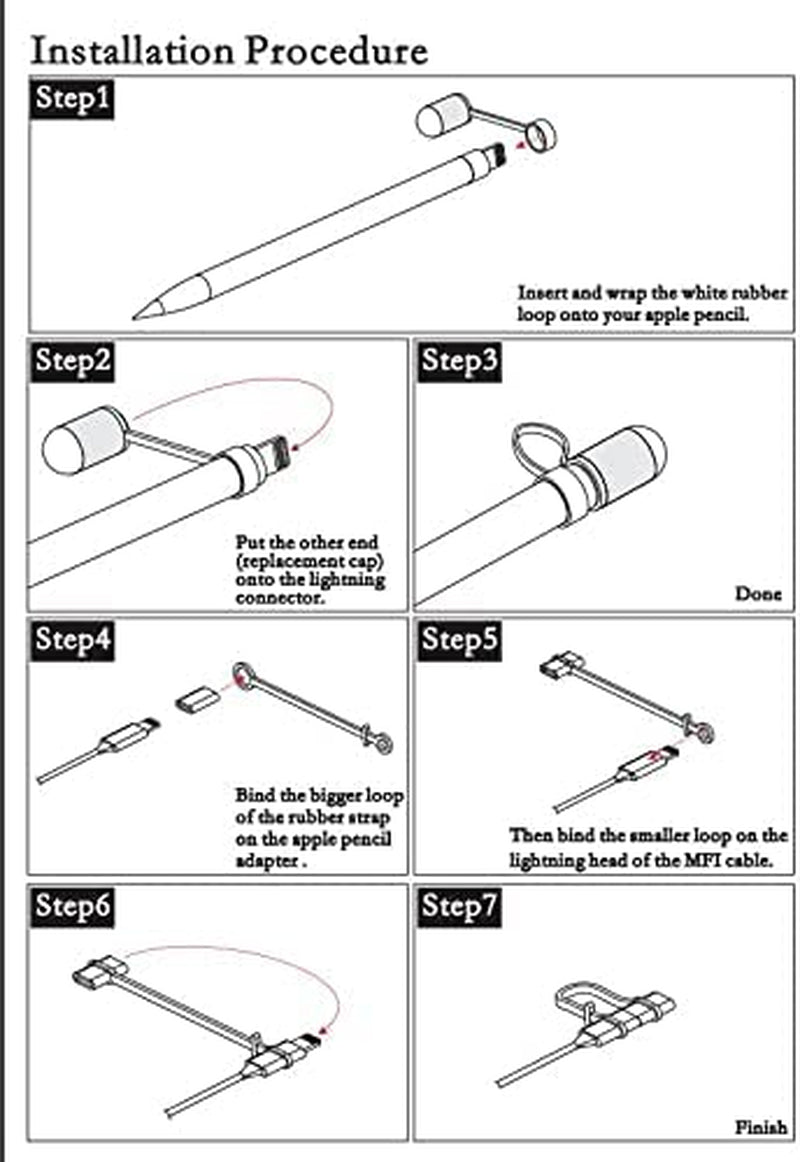 Installation Procedure

Step1

Insert and wrap the white rubber loop onto your apple pencil.

Step2

Put the other end (replacement cap) onto the lightning connector.

Step3

Done

Step4

Bind the bigger loop of the rubber strap on the apple pencil adapter .

Step5

Then bind the smaller loop on the lightning head of the MFI cable.

Step6

Step7

Finish