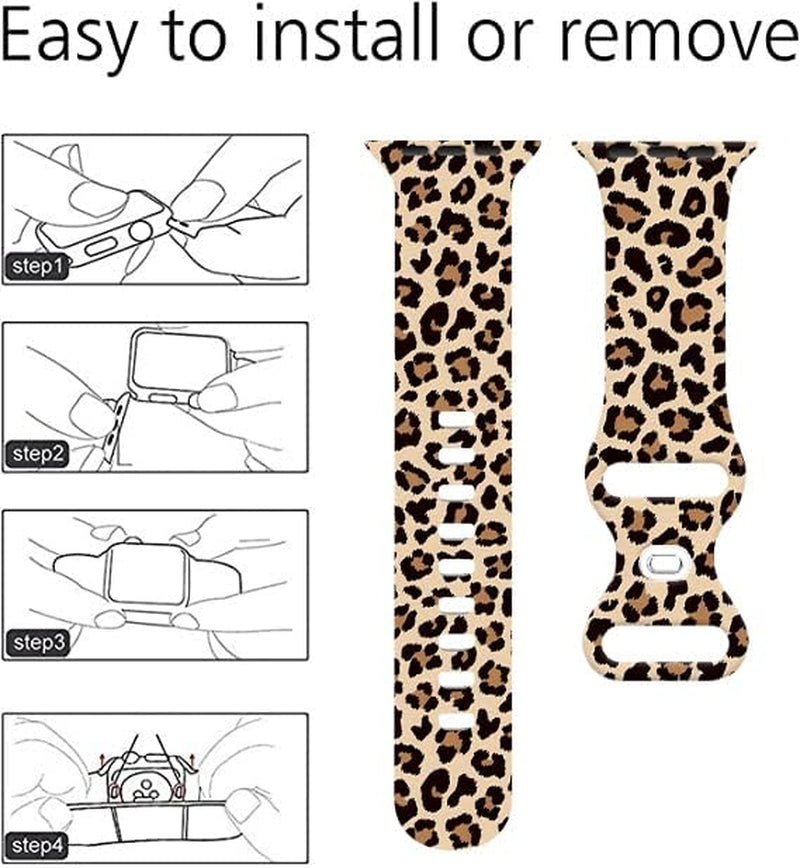 Easy to install or remove

step1

step2

step3

step4