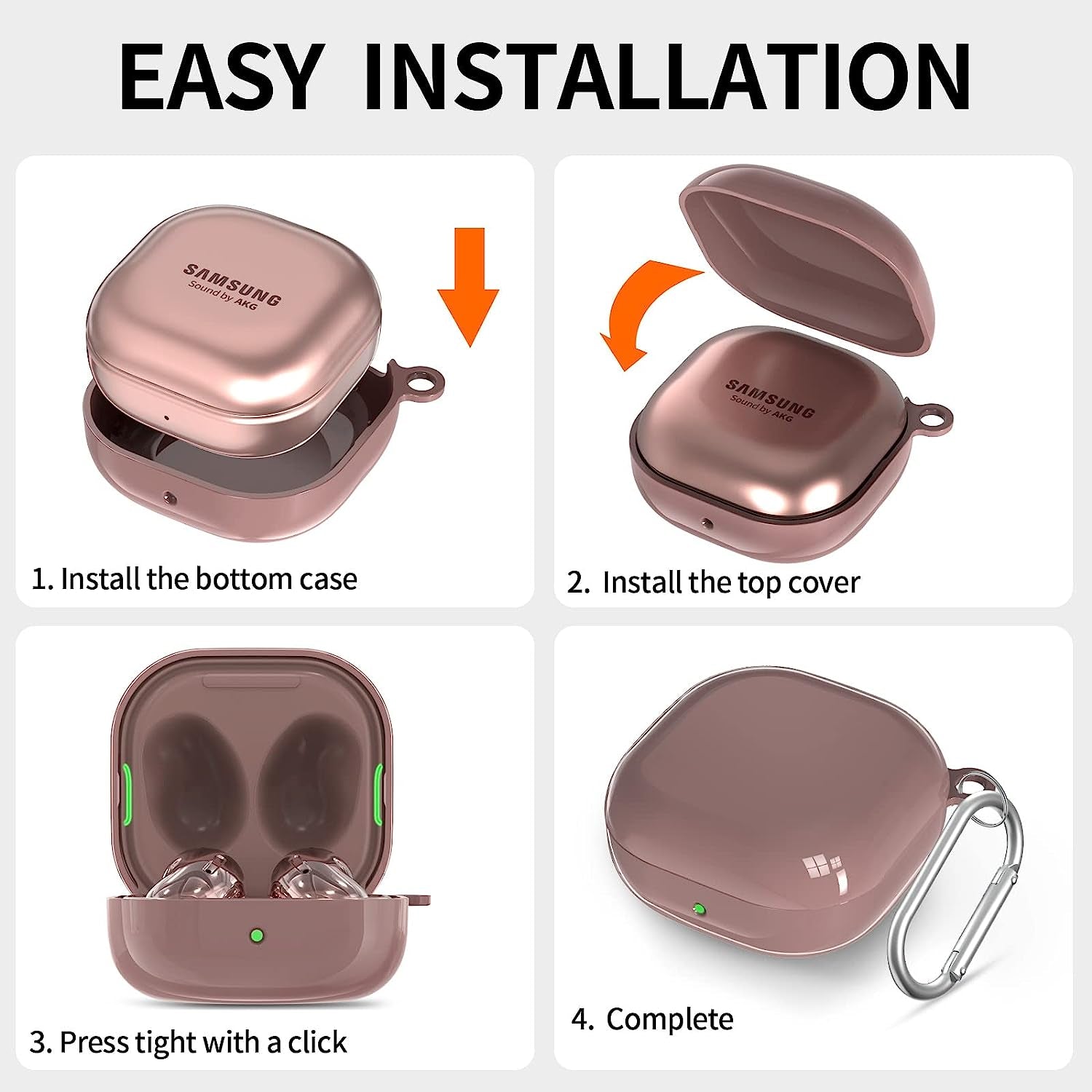 EASY INSTALLATION

SAMSUNG
Sound by AKG

1. Install the bottom case

SAMSUNG
Sound by AKG

2. Install the top cover

3. Press tight with a click

4. Complete