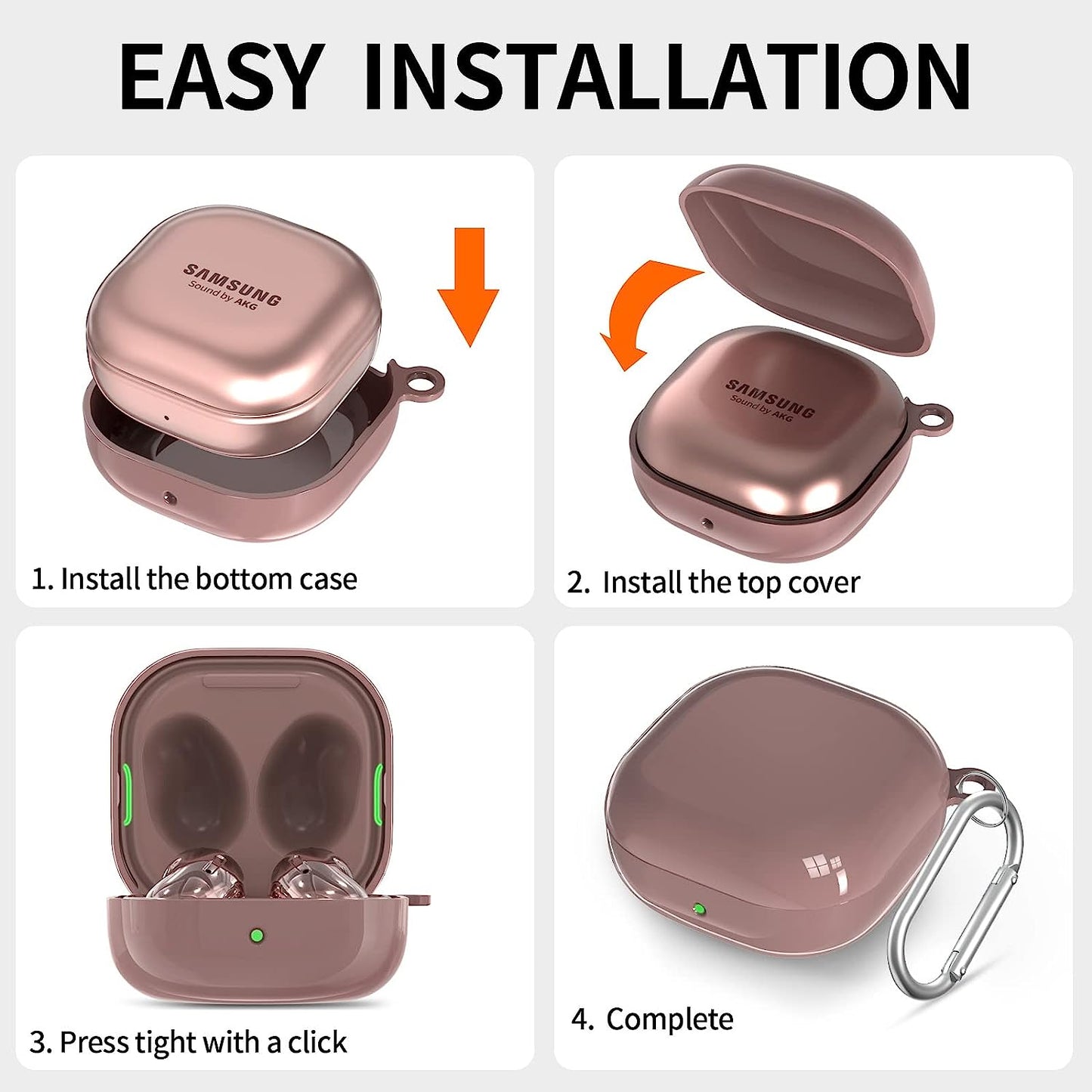 EASY INSTALLATION

SAMSUNG
Sound by AKG

1. Install the bottom case

SAMSUNG
Sound by AKG

2. Install the top cover

3. Press tight with a click

4. Complete