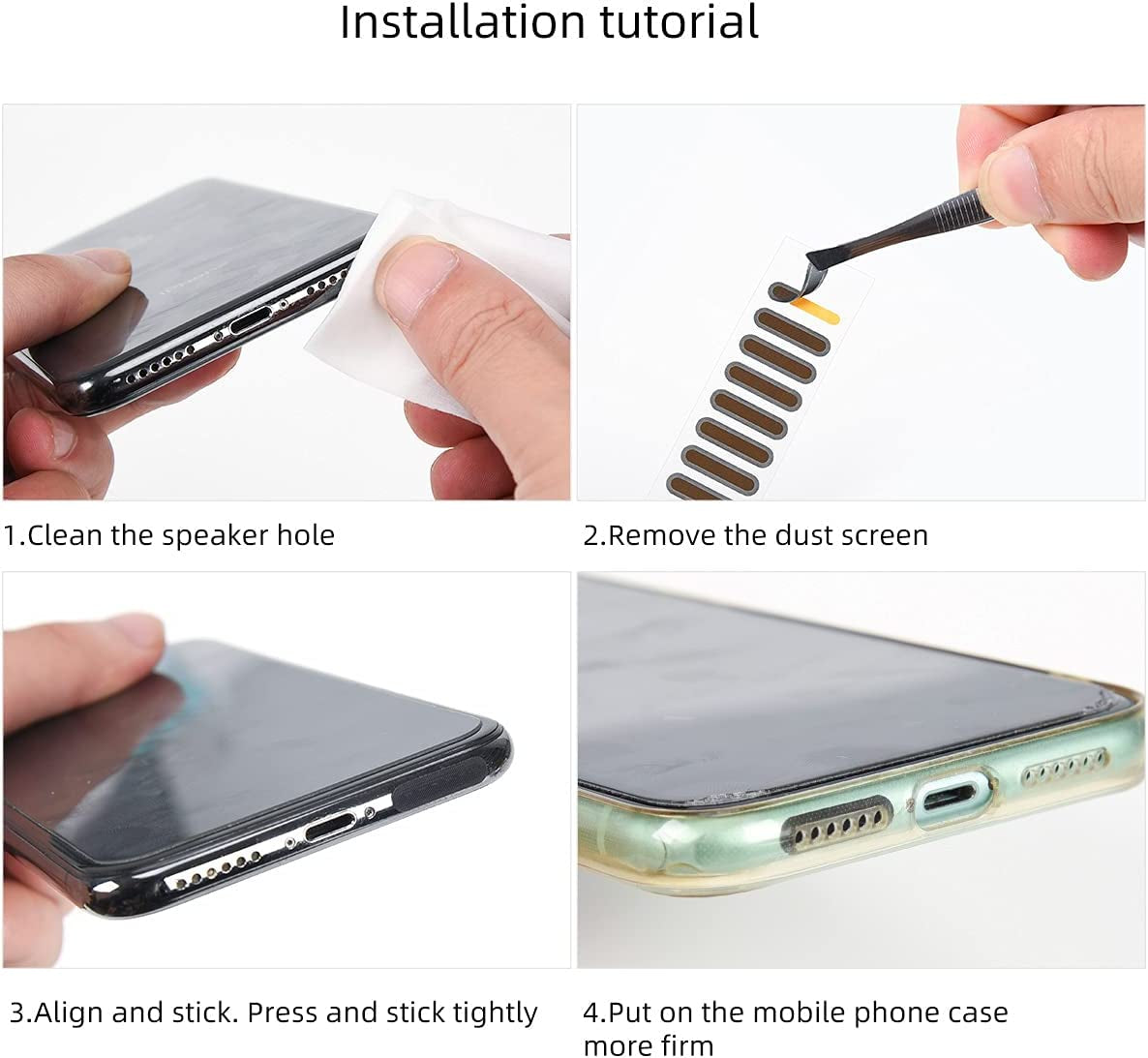 Installation tutorial

1.Clean the speaker hole

2.Remove the dust screen

3.Align and stick. Press and stick tightly

4.Put on the mobile phone case more firm