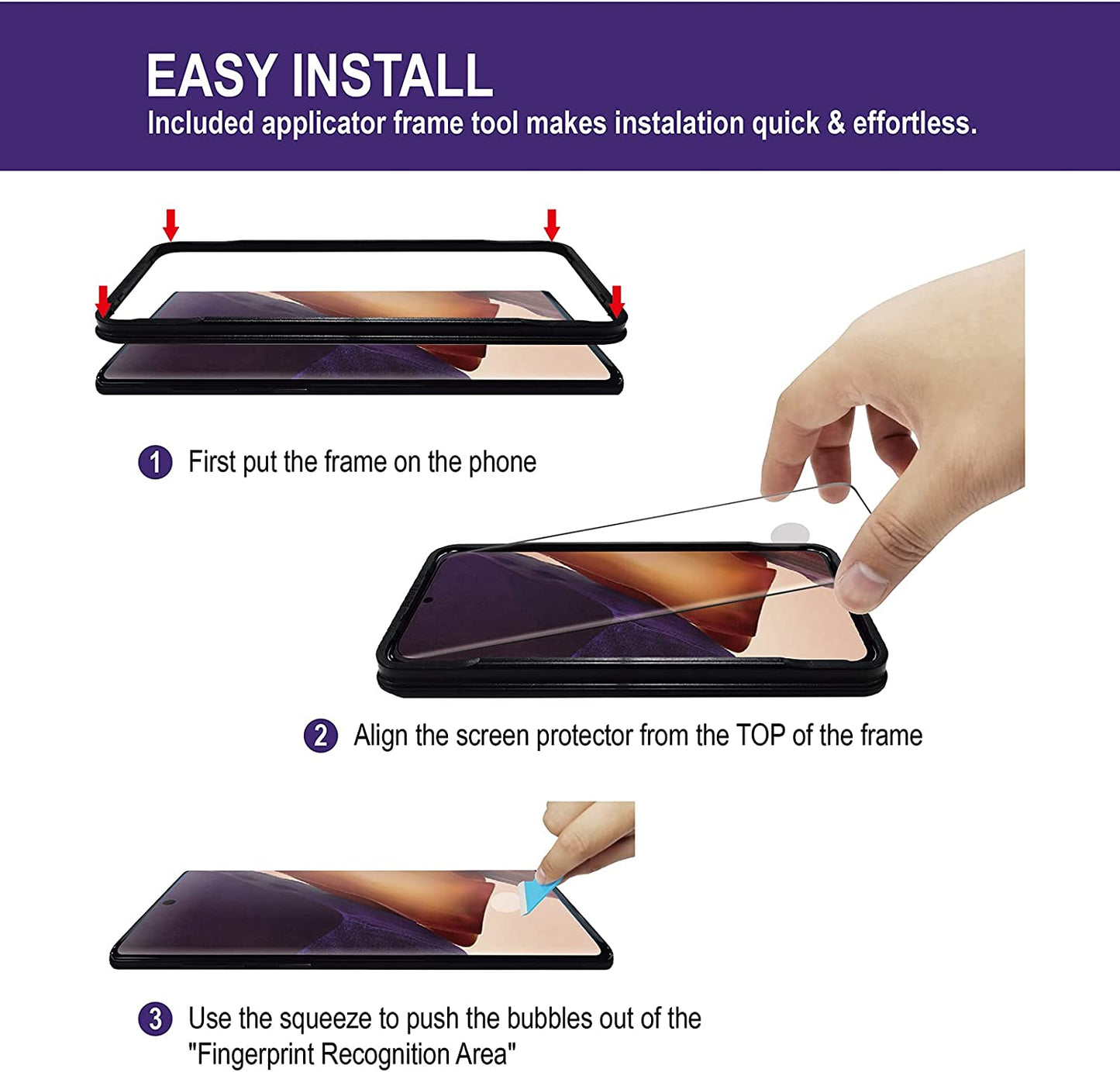 EASY INSTALL
Included applicator frame tool makes instalation quick & effortless.

1 First put the frame on the phone

2 Align the screen protector from the TOP of the frame

3 Use the squeeze to push the bubbles out of the "Fingerprint Recognition Area"