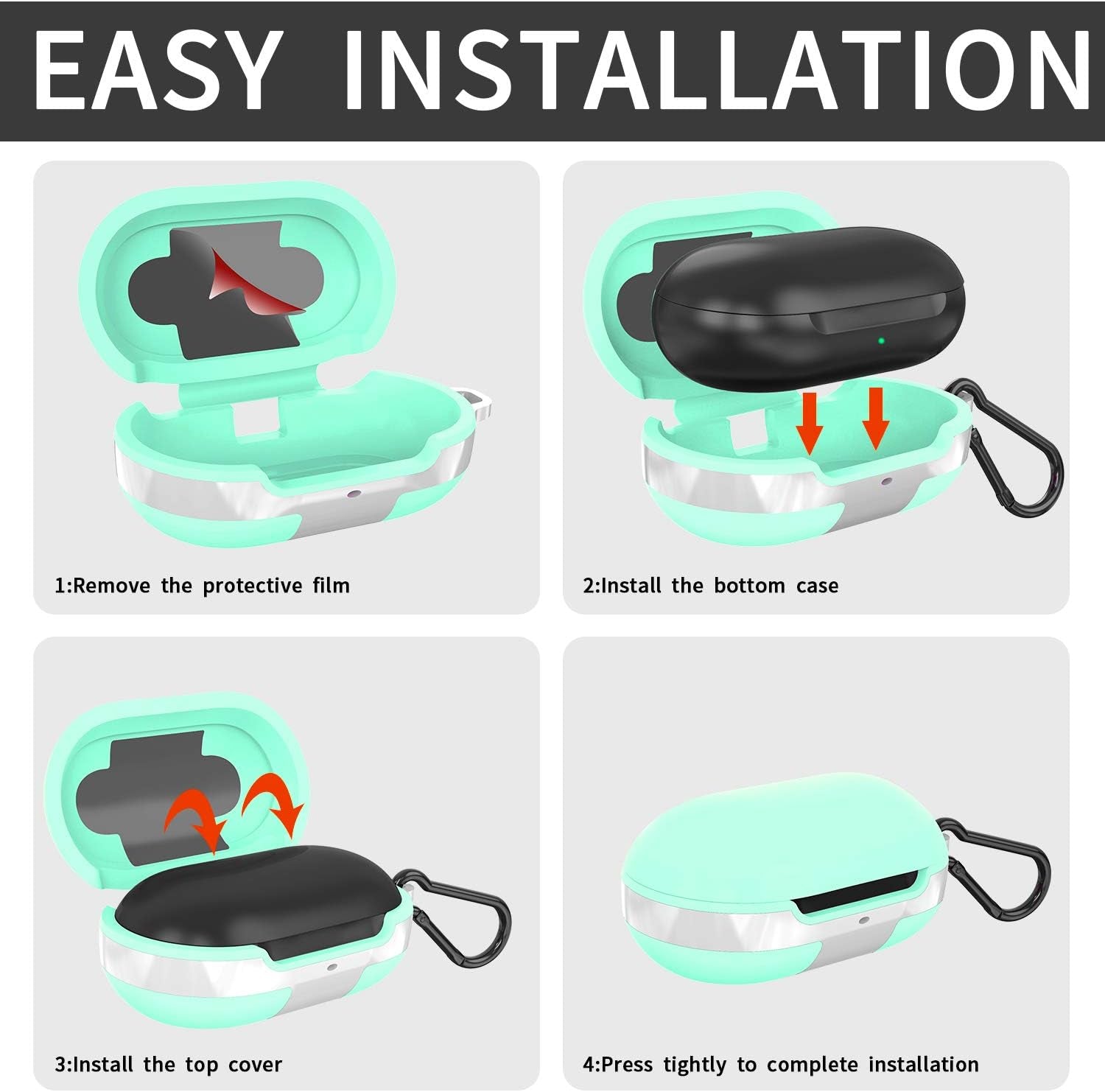 EASY INSTALLATION

1:Remove the protective film

2:Install the bottom case

3:Install the top cover

4:Press tightly to complete installation