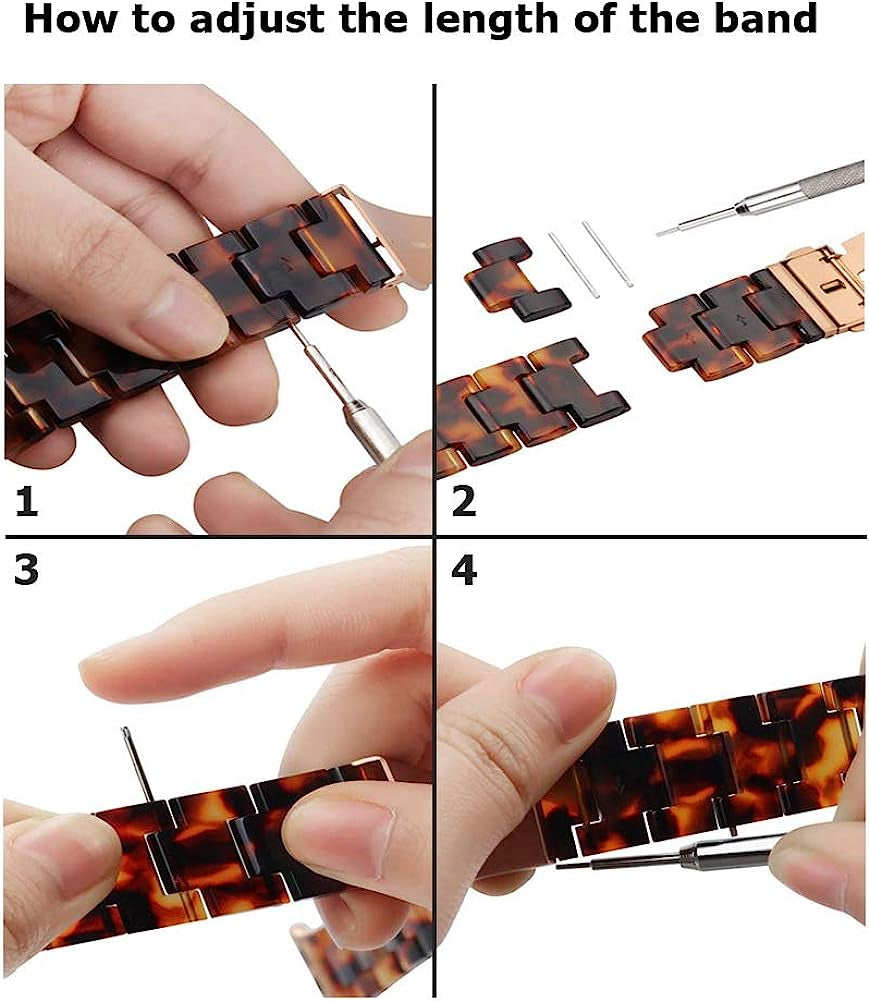 How to adjust the length of the band

1

2

3

4