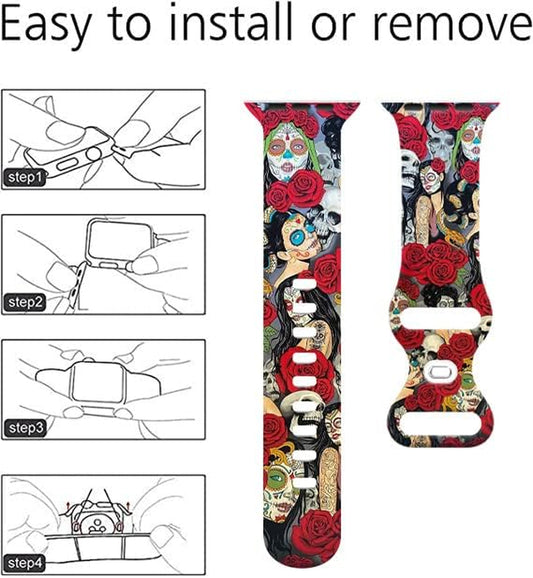 Easy to install or remove

step1

step2

step3

step4