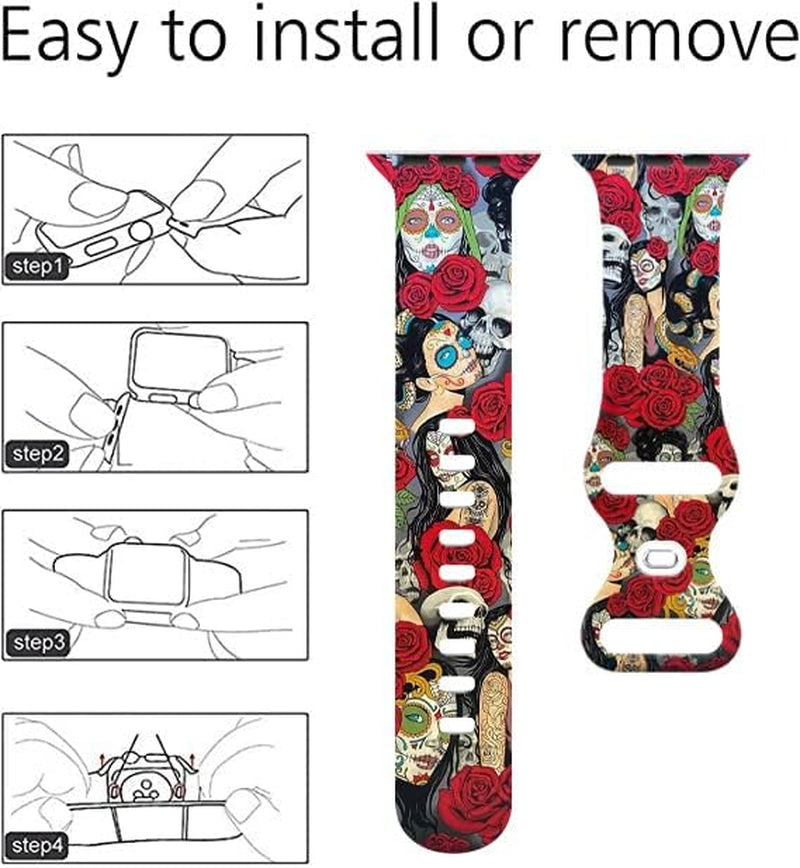 Easy to install or remove

step1

step2

step3

step4