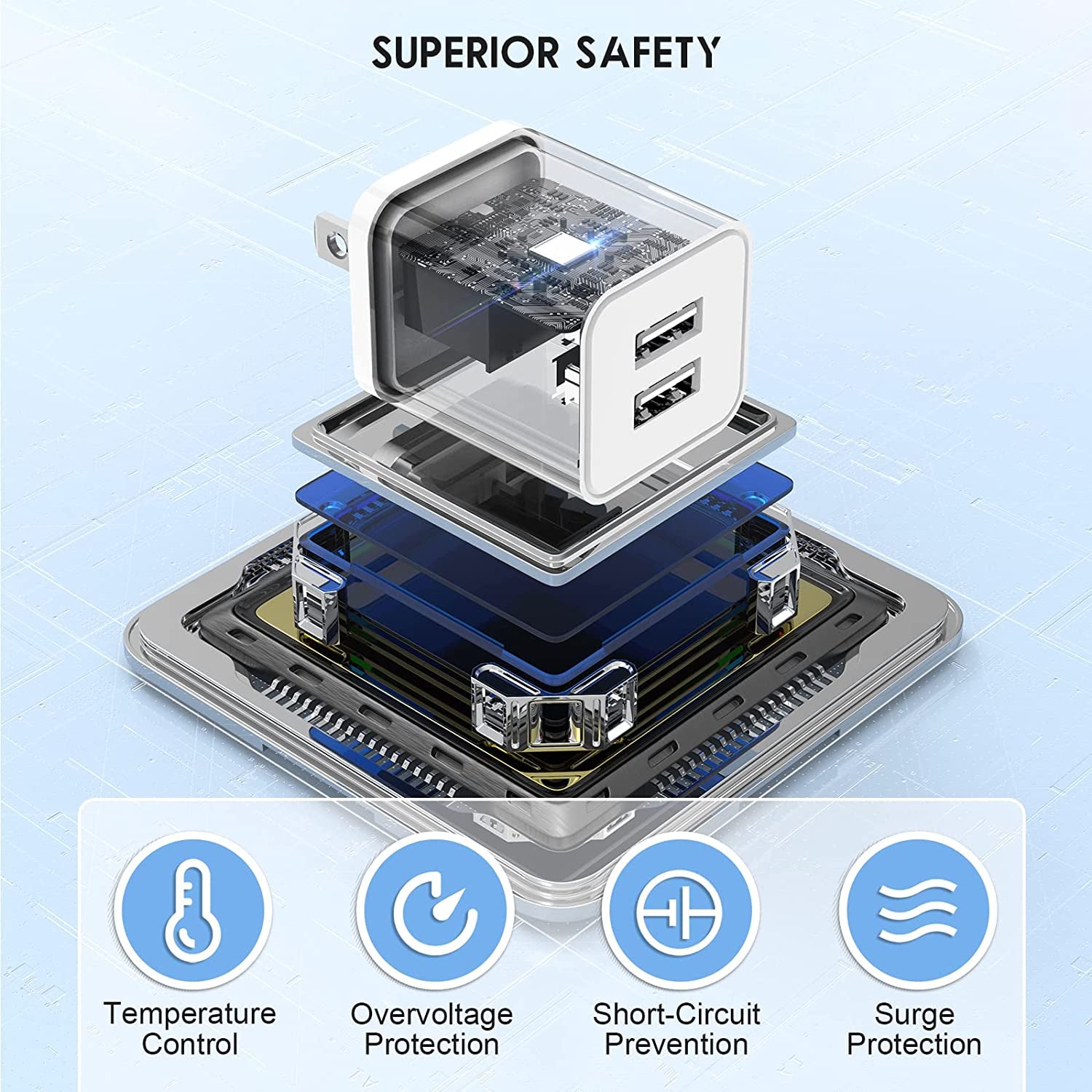 SUPERIOR SAFETY

Temperature Control

Overvoltage Protection

Short-Circuit Prevention

Surge Protection