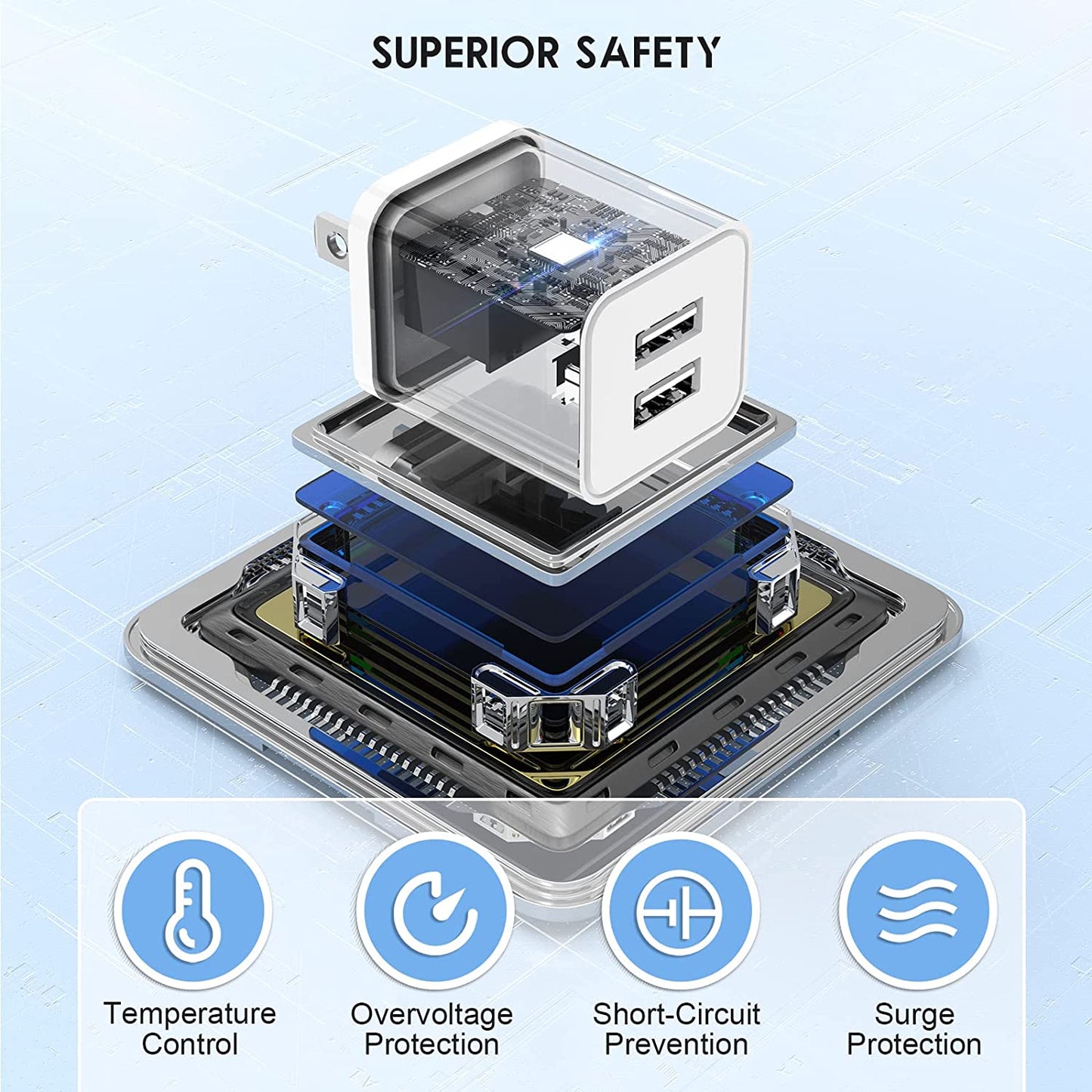 SUPERIOR SAFETY

Temperature Control

Overvoltage Protection

Short-Circuit Prevention

Surge Protection