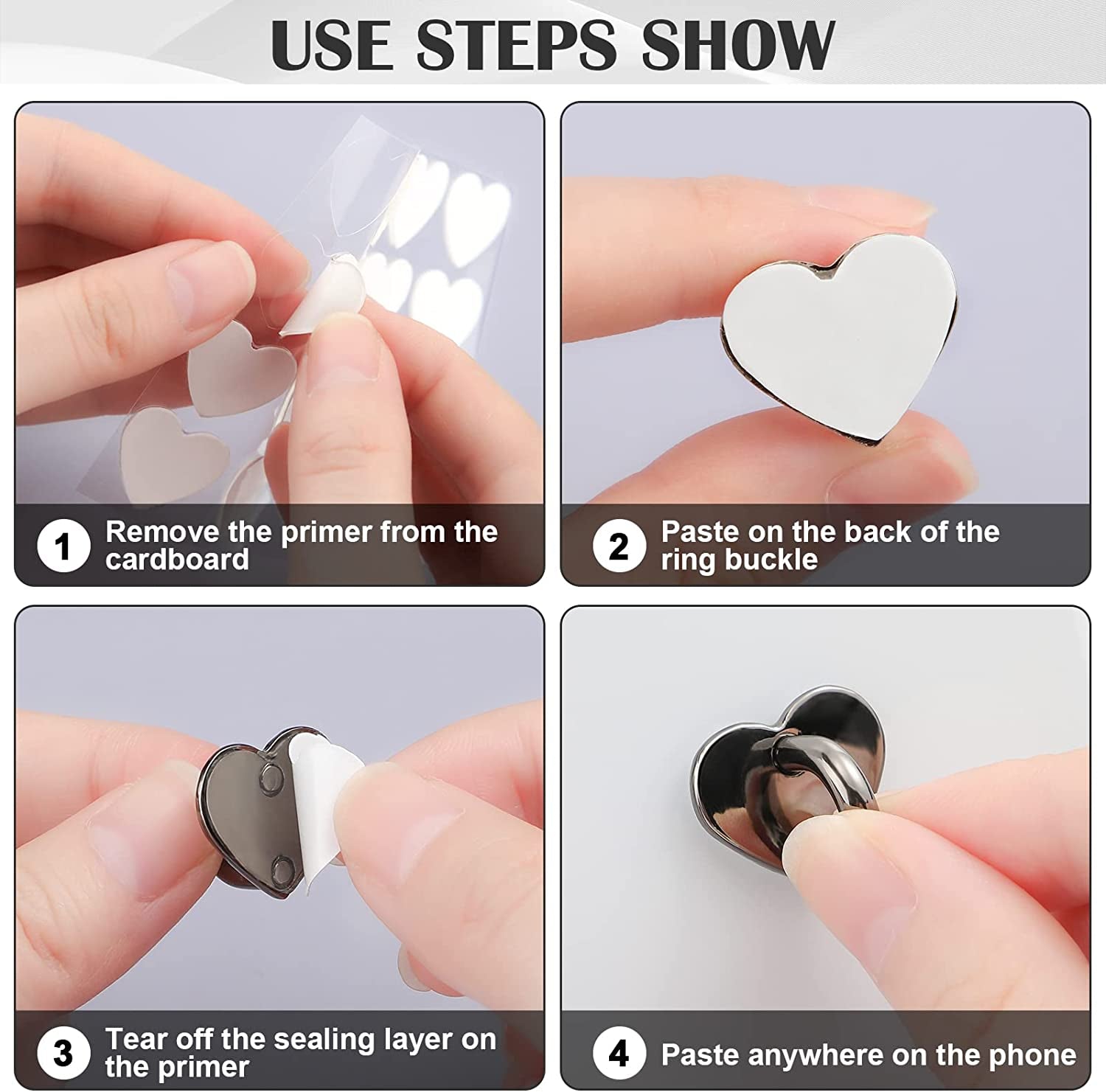 USE STEPS SHOW

1 Remove the primer from the cardboard

2 Paste on the back of the ring buckle

3 Tear off the sealing layer on the primer

4 Paste anywhere on the phone