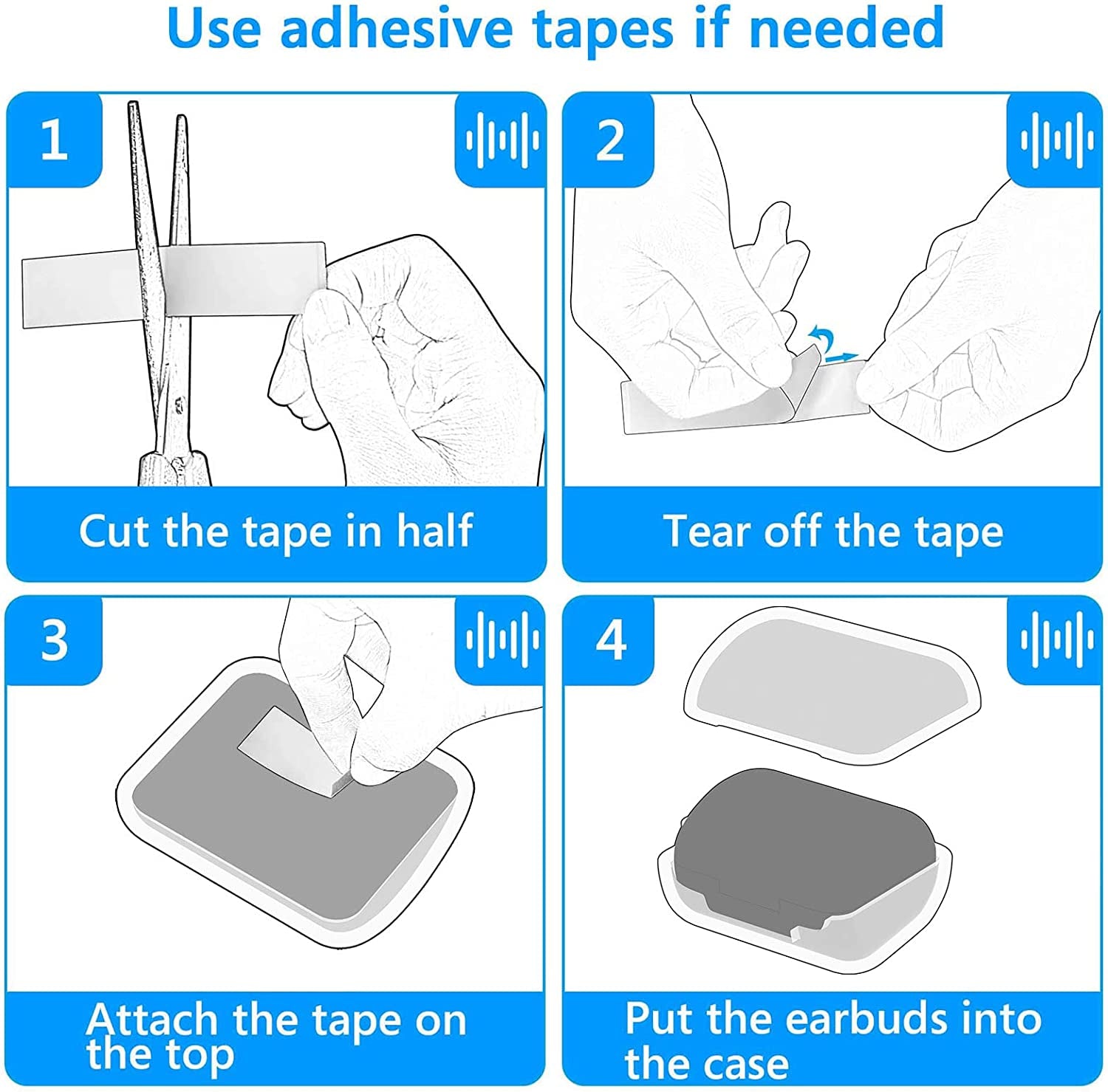 Use adhesive tapes if needed

1

Cut the tape in half

2

Tear off the tape

3

Attach the tape on the top

4

Put the earbuds into the case