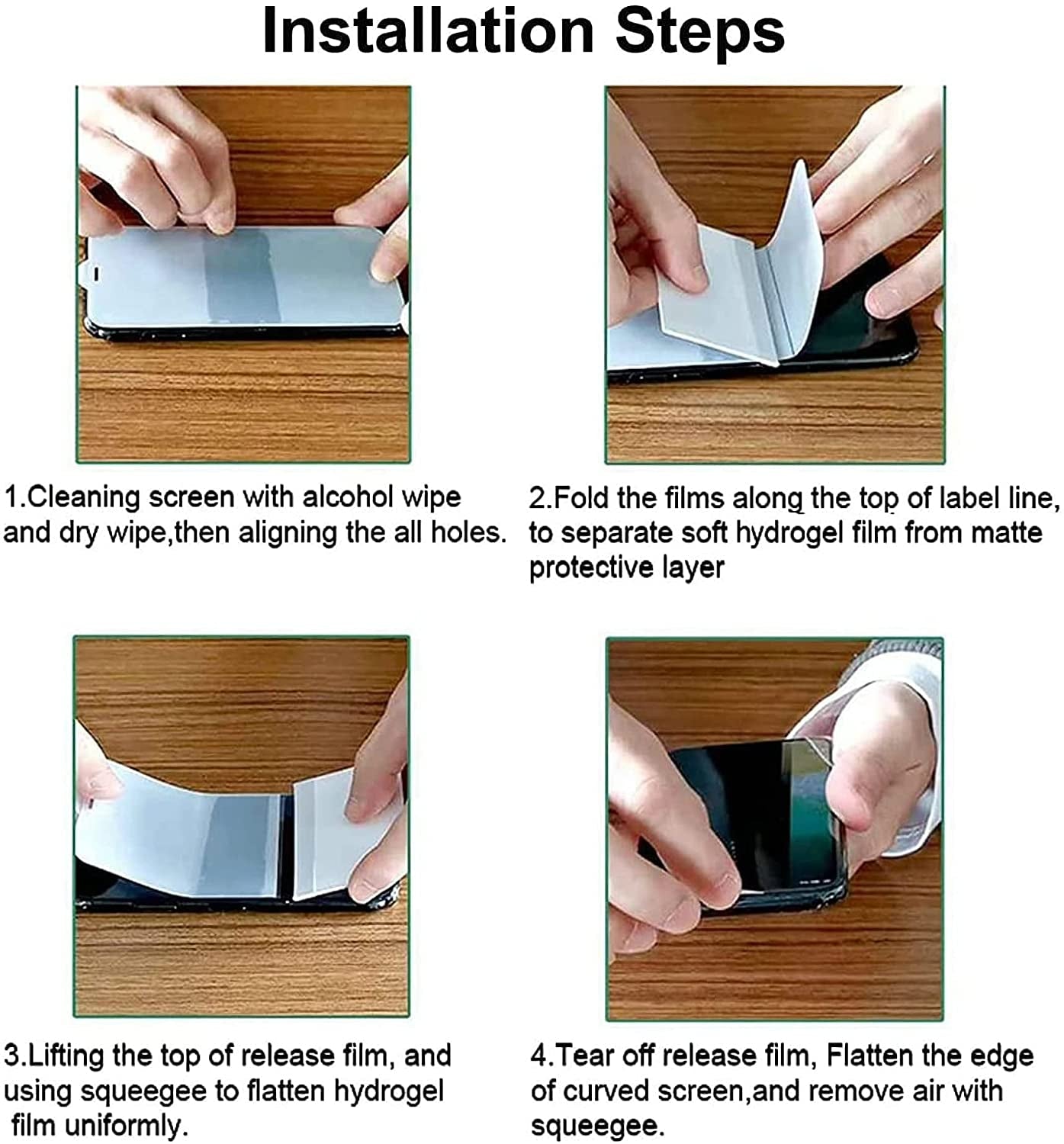 Installation Steps

1.Cleaning screen with alcohol wipe and dry wipe,then aligning the all holes.

2.Fold the films along the top of label line, to separate soft hydrogel film from matte protective layer

3.Lifting the top of release film, and using squeegee to flatten hydrogel film uniformly.

4.Tear off release film, Flatten the edge of curved screen,and remove air with squeegee.