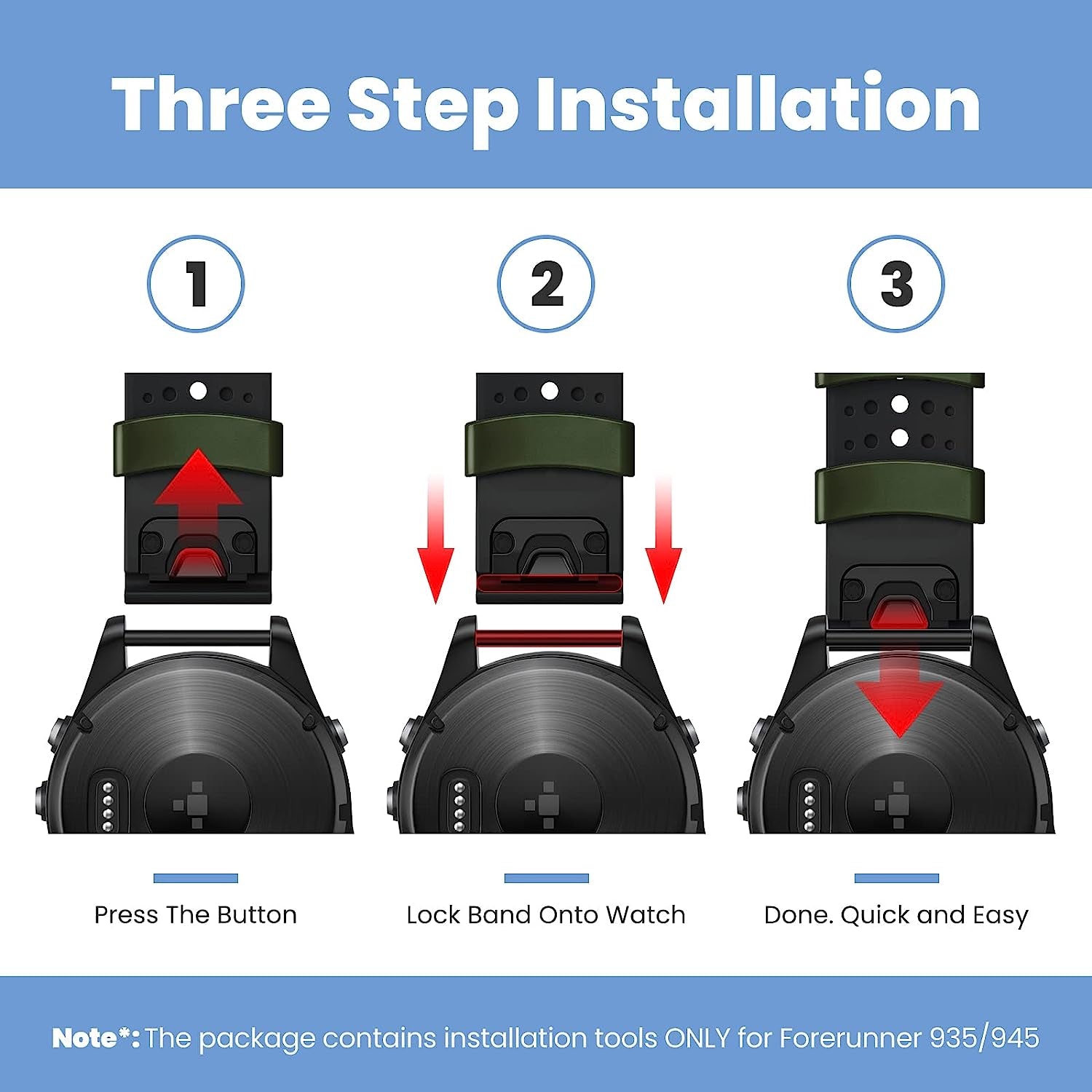 Three Step Installation

1

2

3

Press The Button

Lock Band Onto Watch

Done. Quick and Easy

Note*: The package contains installation tools ONLY for Forerunner 935/945