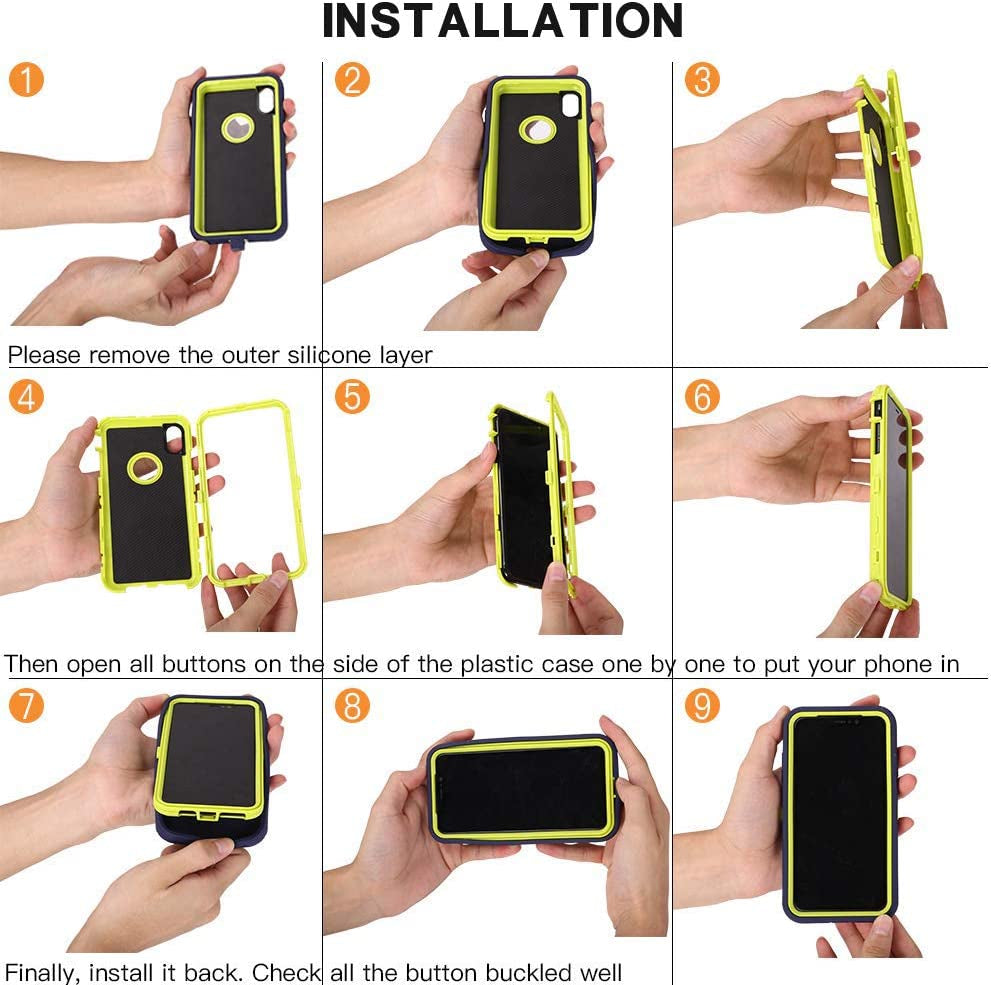 INSTALLATION

1

2

3

Please remove the outer silicone layer

4

5

6

Then open all buttons on the side of the plastic case one by one to put your phone in

7

8

9

Finally, install it back. Check all the button buckled well