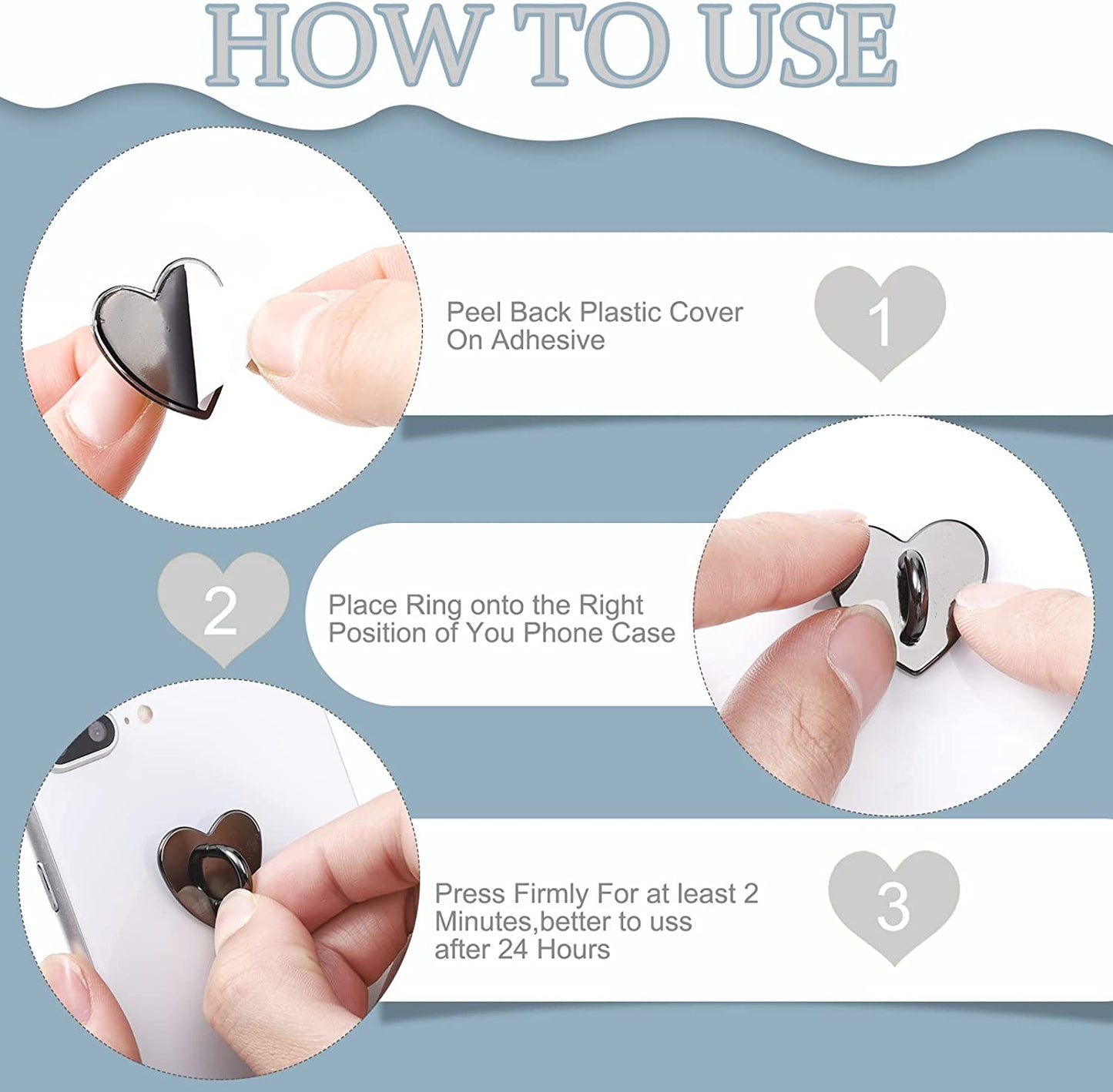 HOW TO USE

Peel Back Plastic Cover On Adhesive

1

2

Place Ring onto the Right Position of You Phone Case

Press Firmly For at least 2 Minutes,better to uss after 24 Hours

3