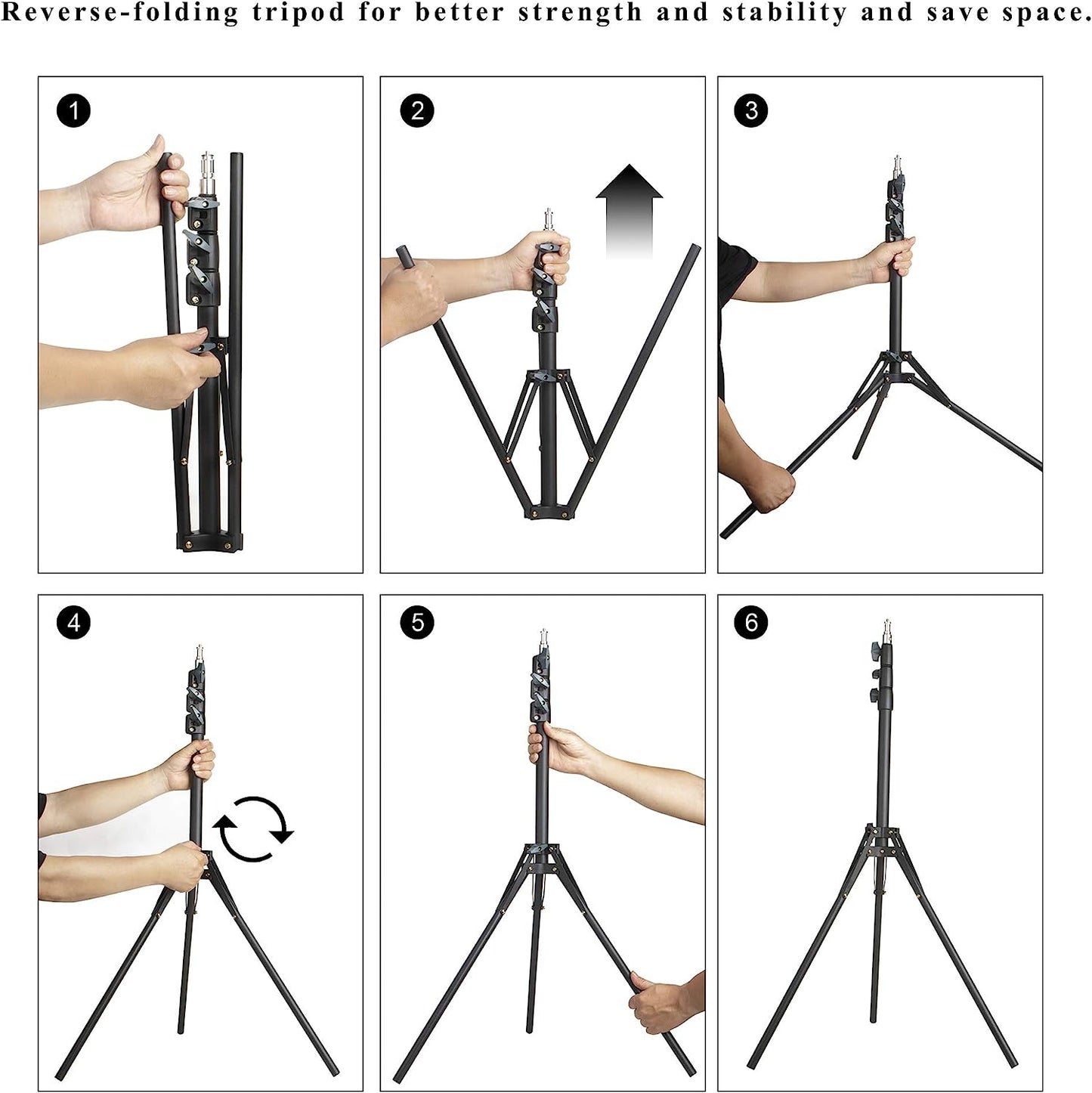 Reverse-folding tripod for better strength and stability and save space.

1

2

3

4

5

6