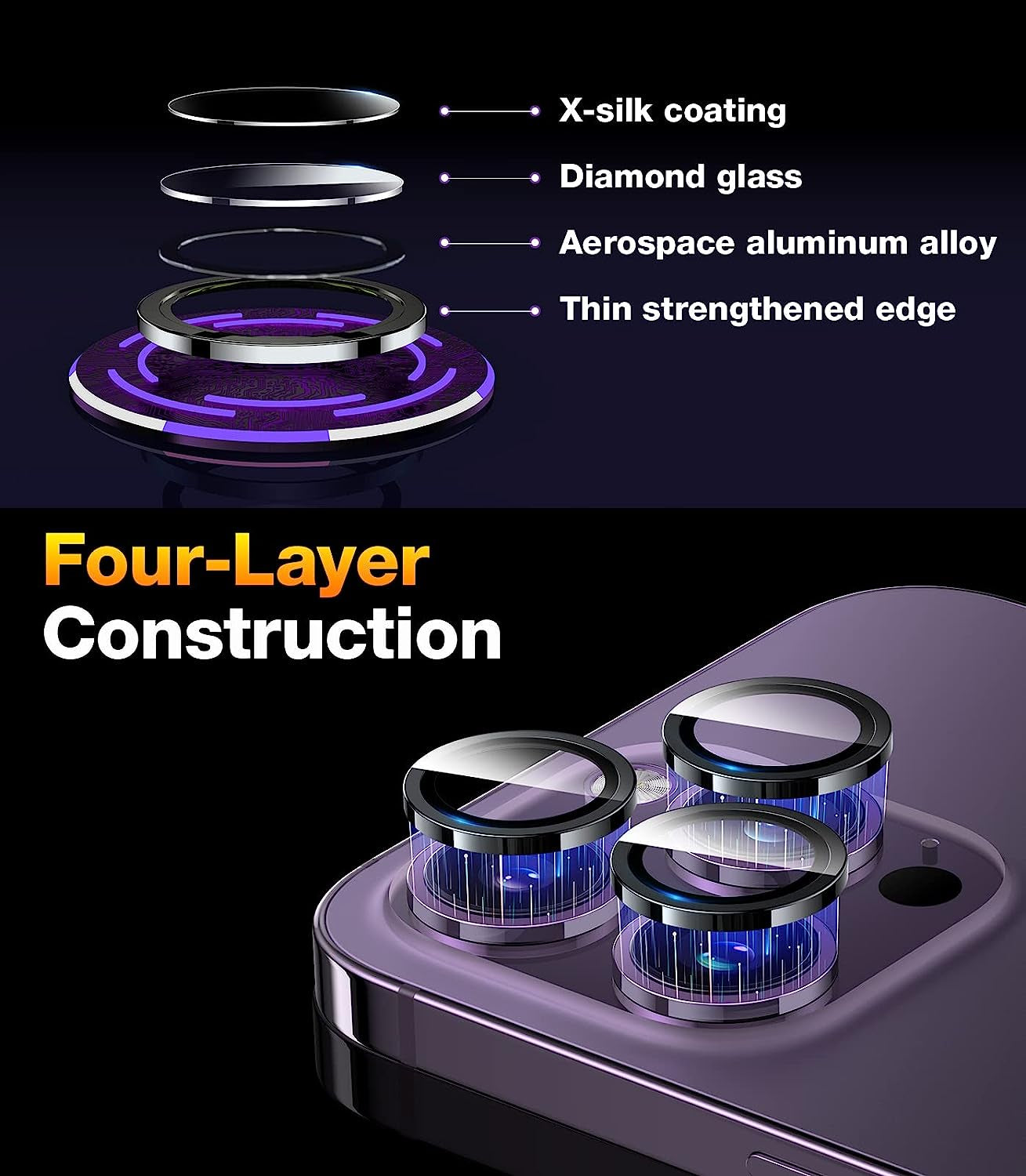 X-silk coating

Diamond glass

Aerospace aluminum alloy

Thin strengthened edge

Four-Layer Construction