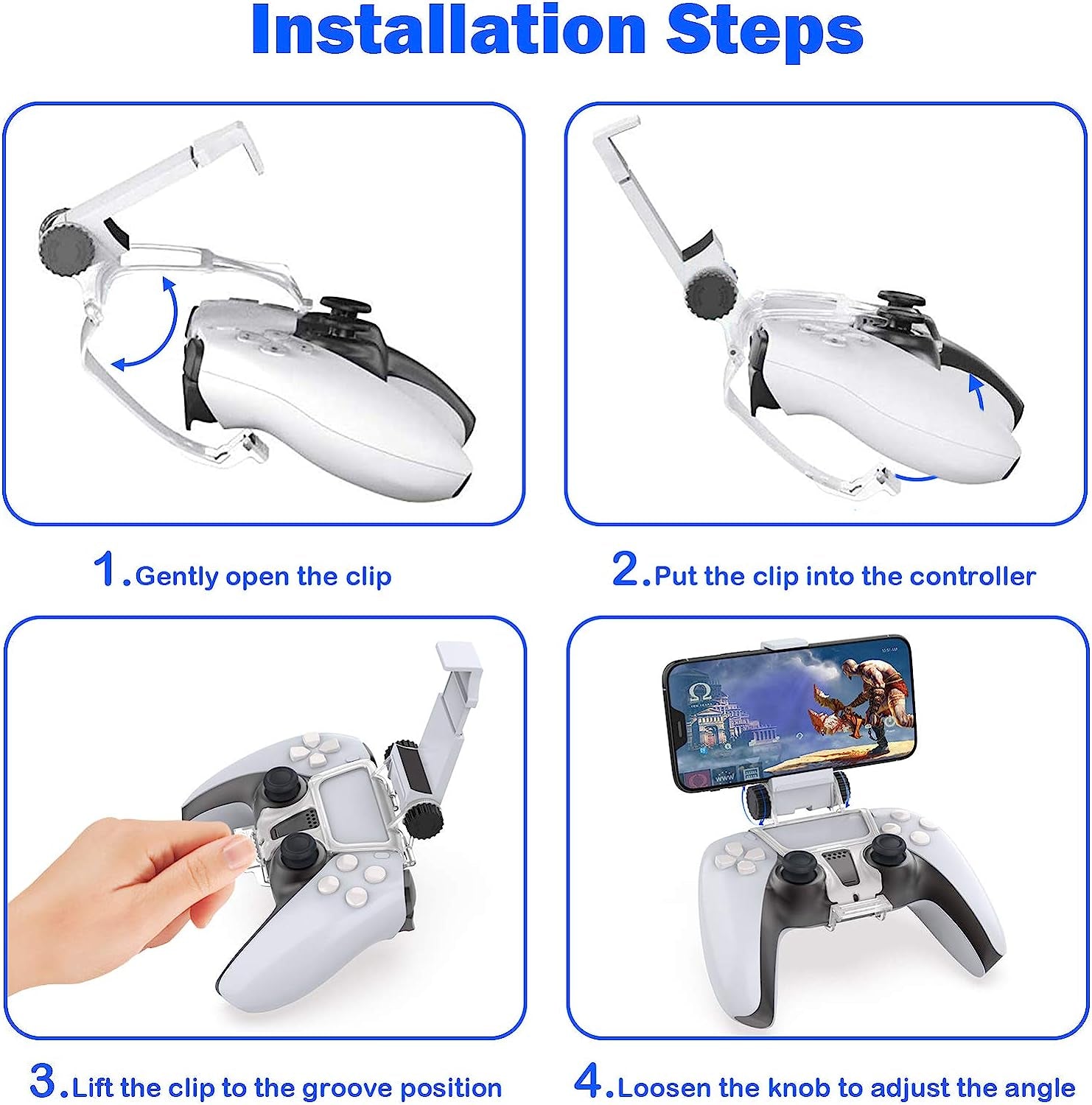 Installation Steps

1.Gently open the clip

2.Put the clip into the controller

3.Lift the clip to the groove position

4.Loosen the knob to adjust the angle