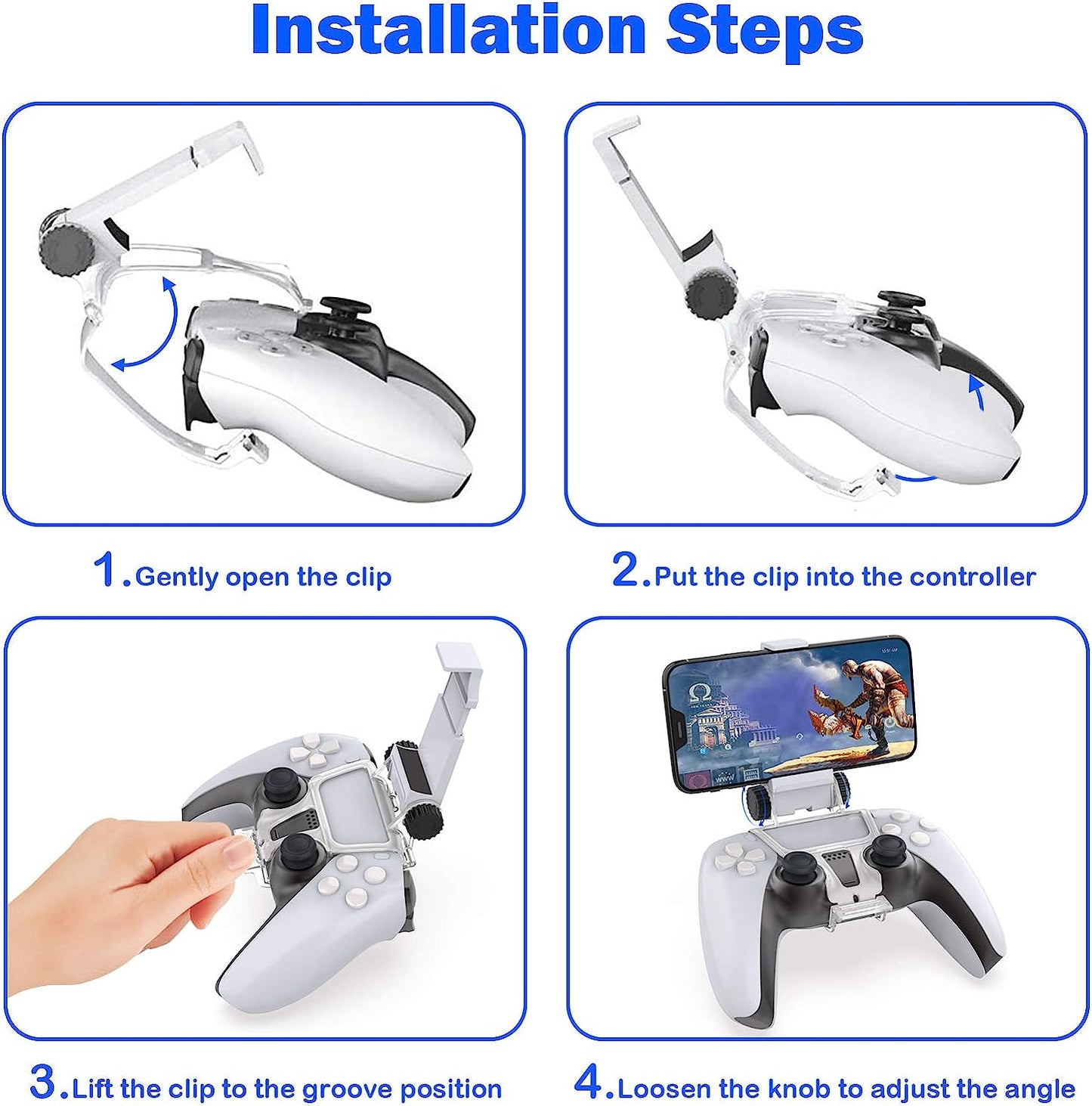 Installation Steps

1.Gently open the clip

2.Put the clip into the controller

3.Lift the clip to the groove position

4.Loosen the knob to adjust the angle