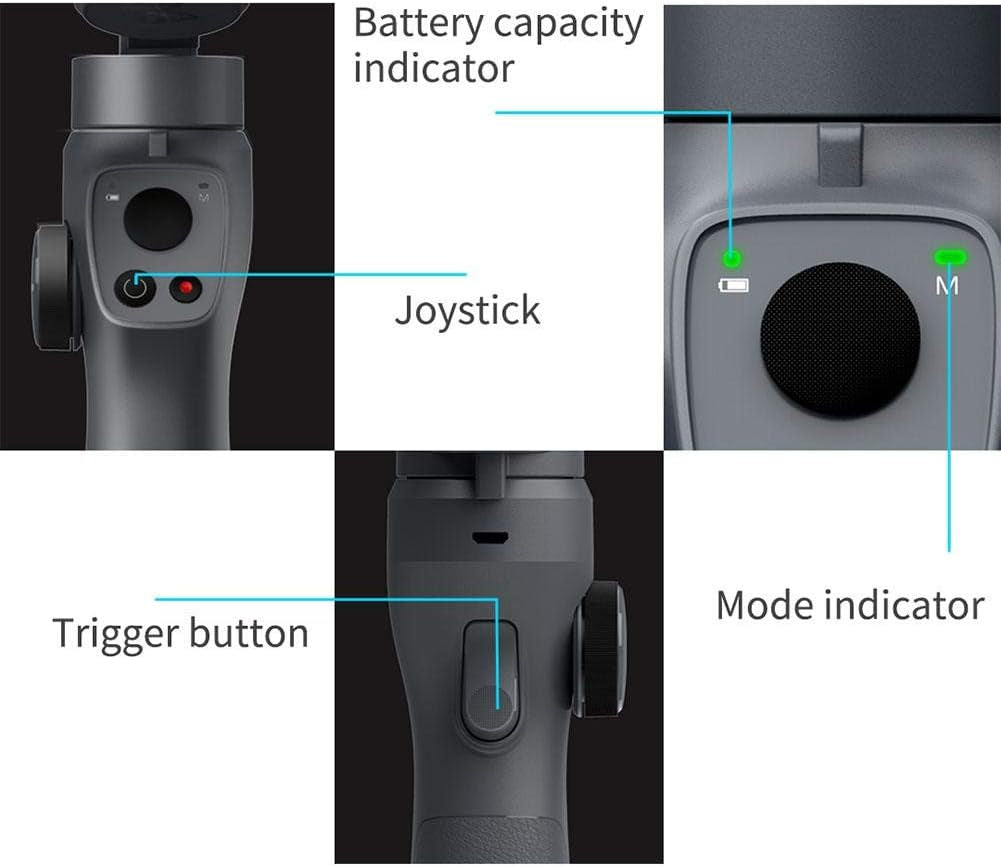 Battery capacity indicator

M

Joystick

M

Trigger button

Mode indicator