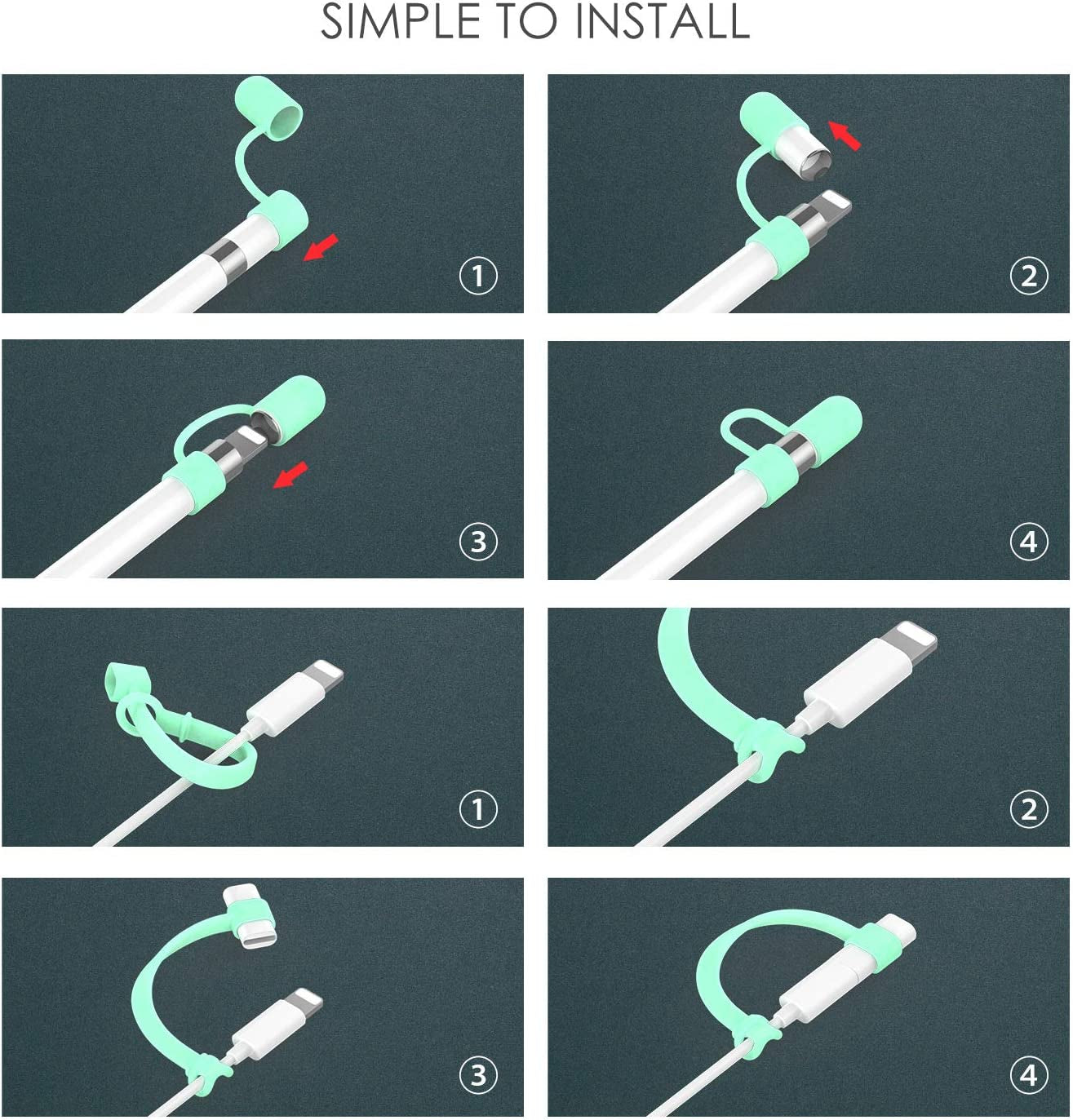 SIMPLE TO INSTALL

①

②

③

④

①

②

③

④