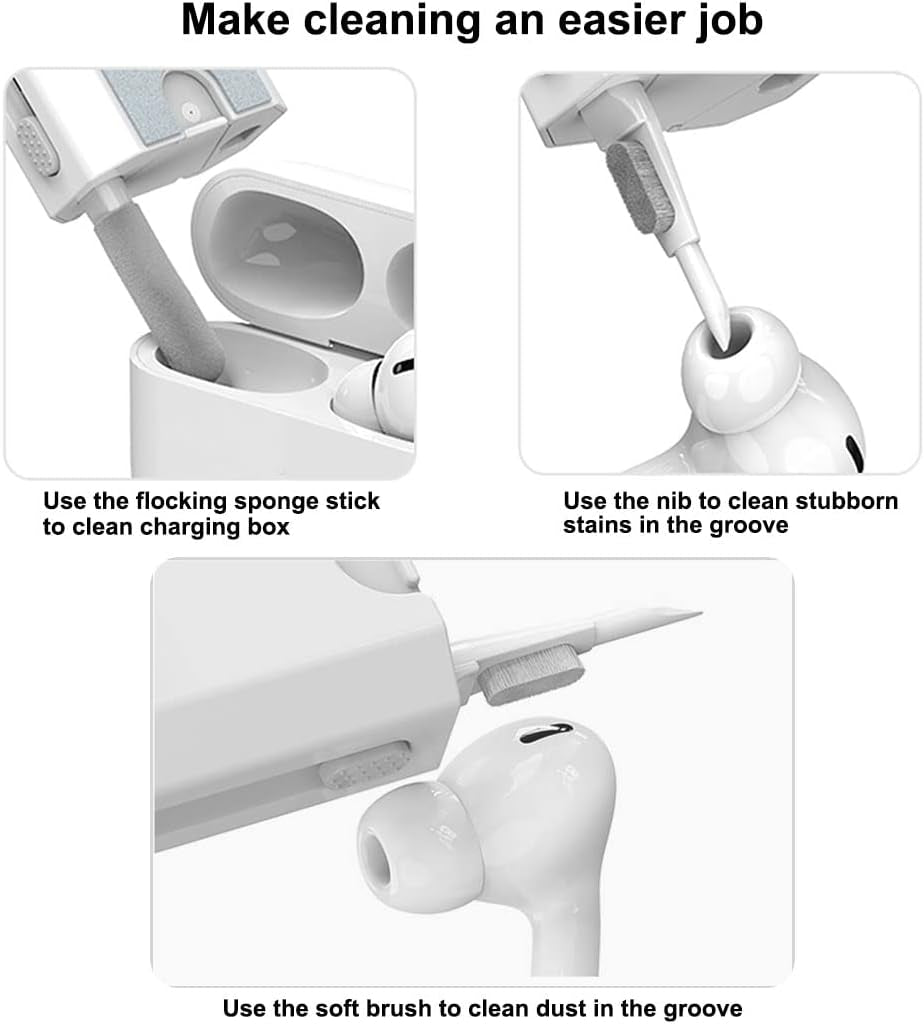 Make cleaning an easier job

Use the flocking sponge stick to clean charging box

Use the nib to clean stubborn stains in the groove

Use the soft brush to clean dust in the groove