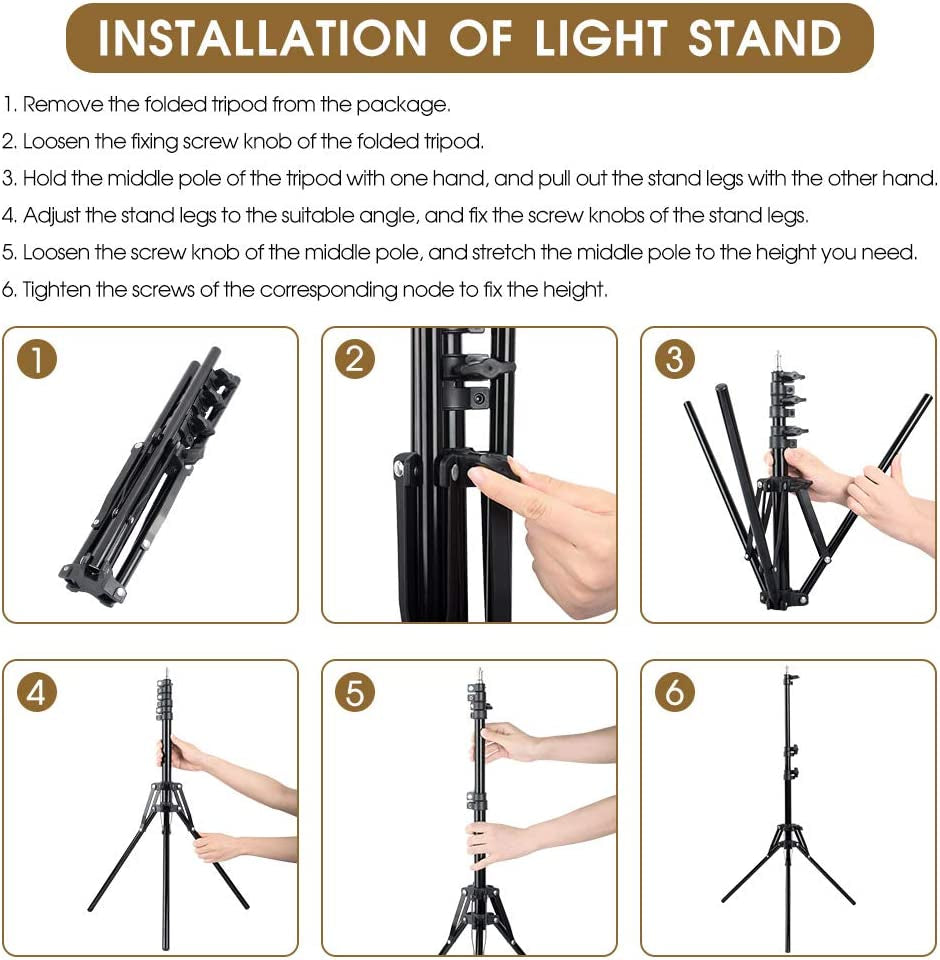 INSTALLATION OF LIGHT STAND

1. Remove the folded tripod from the package.
2. Loosen the fixing screw knob of the folded tripod.
3. Hold the middle pole of the tripod with one hand, and pull out the stand legs with the other hand.
4. Adjust the stand legs to the suitable angle, and fix the screw knobs of the stand legs.
5. Loosen the screw knob of the middle pole, and stretch the middle pole to the height you need.
6. Tighten the screws of the corresponding node to fix the height.

1

2

3

4

5

6