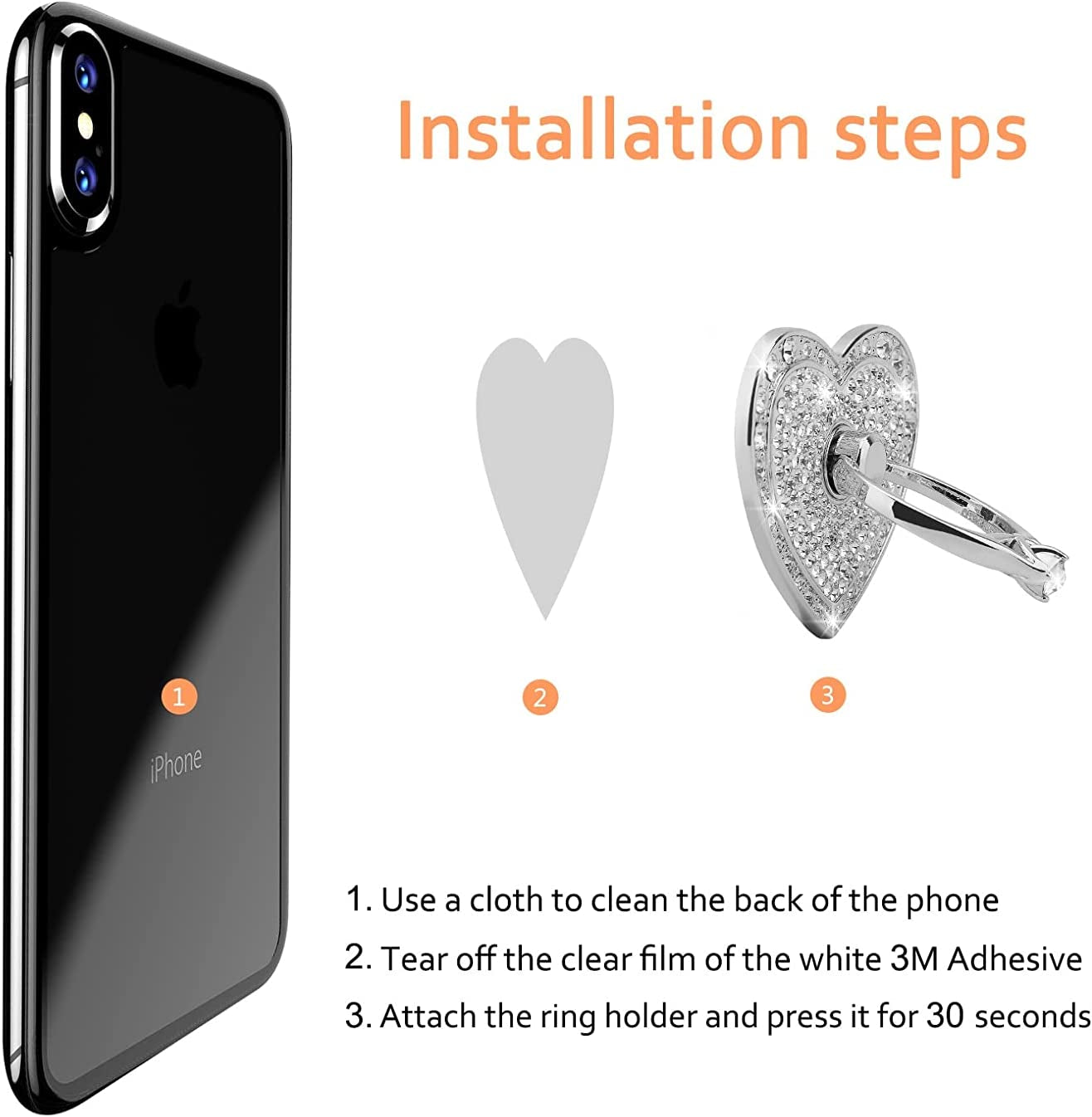 Installation steps

1

iPhone

2

3

1. Use a cloth to clean the back of the phone

2. Tear off the clear film of the white 3M Adhesive

3. Attach the ring holder and press it for 30 seconds