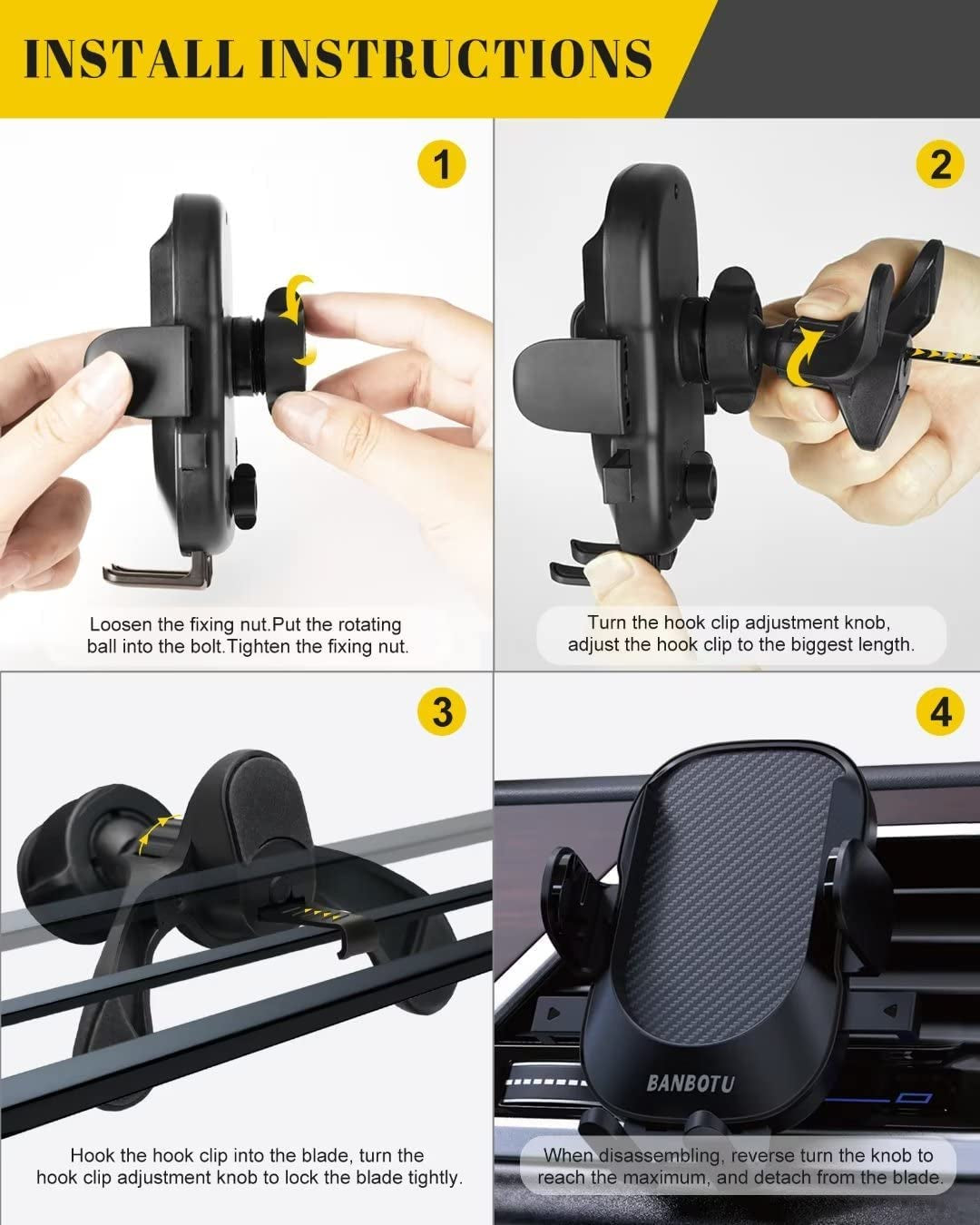 INSTALL INSTRUCTIONS

1

Loosen the fixing nut.Put the rotating ball into the bolt.Tighten the fixing nut.

2

Turn the hook clip adjustment knob, adjust the hook clip to the biggest length.

3

Hook the hook clip into the blade, turn the hook clip adjustment knob to lock the blade tightly.

4

BANBOTU

When disassembling, reverse turn the knob to reach the maximum, and detach from the blade.