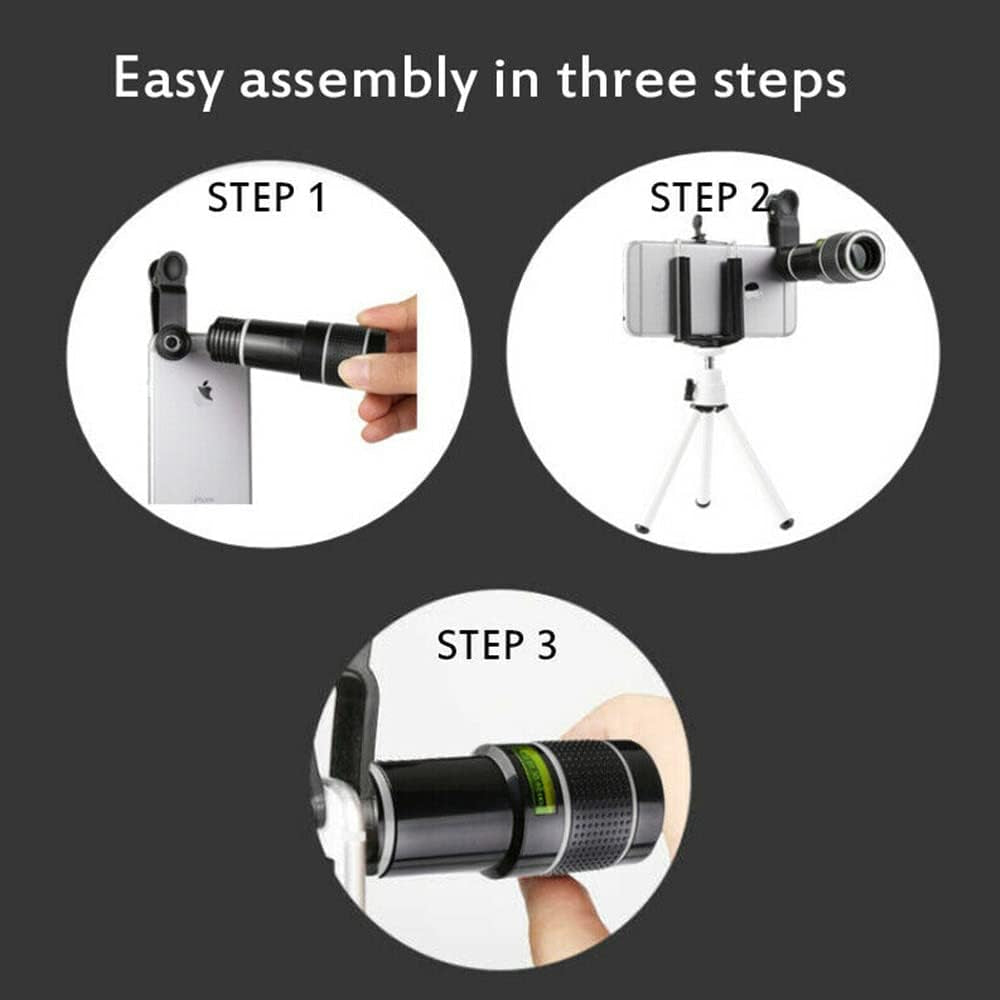 Easy assembly in three steps

STEP 1

STEP 2

STEP 3