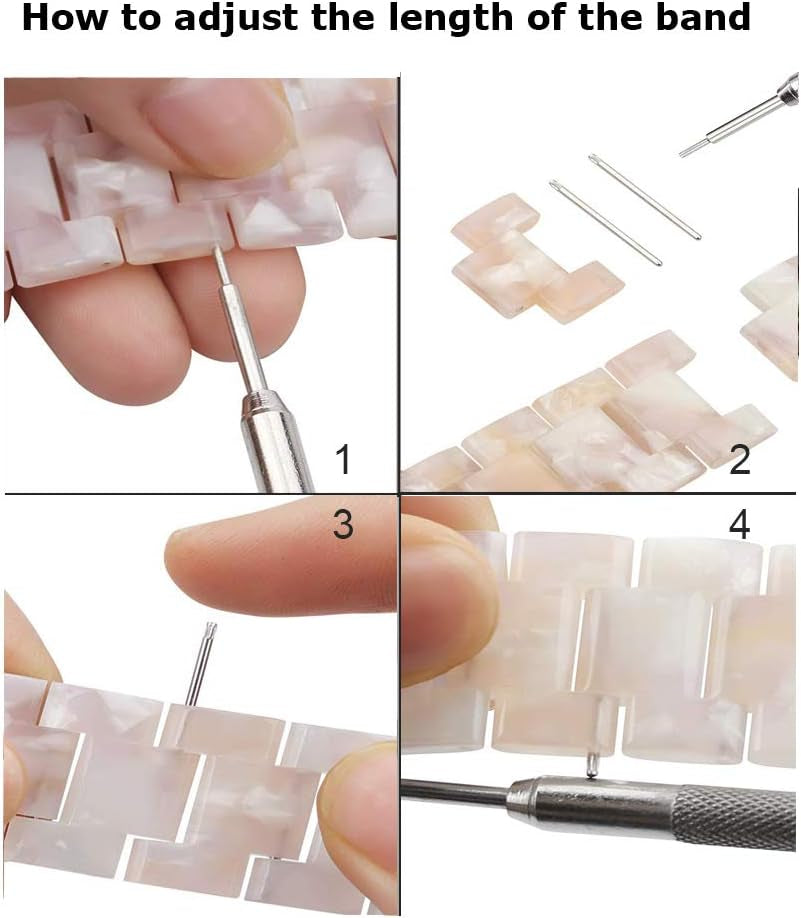 How to adjust the length of the band

1

2

3

4