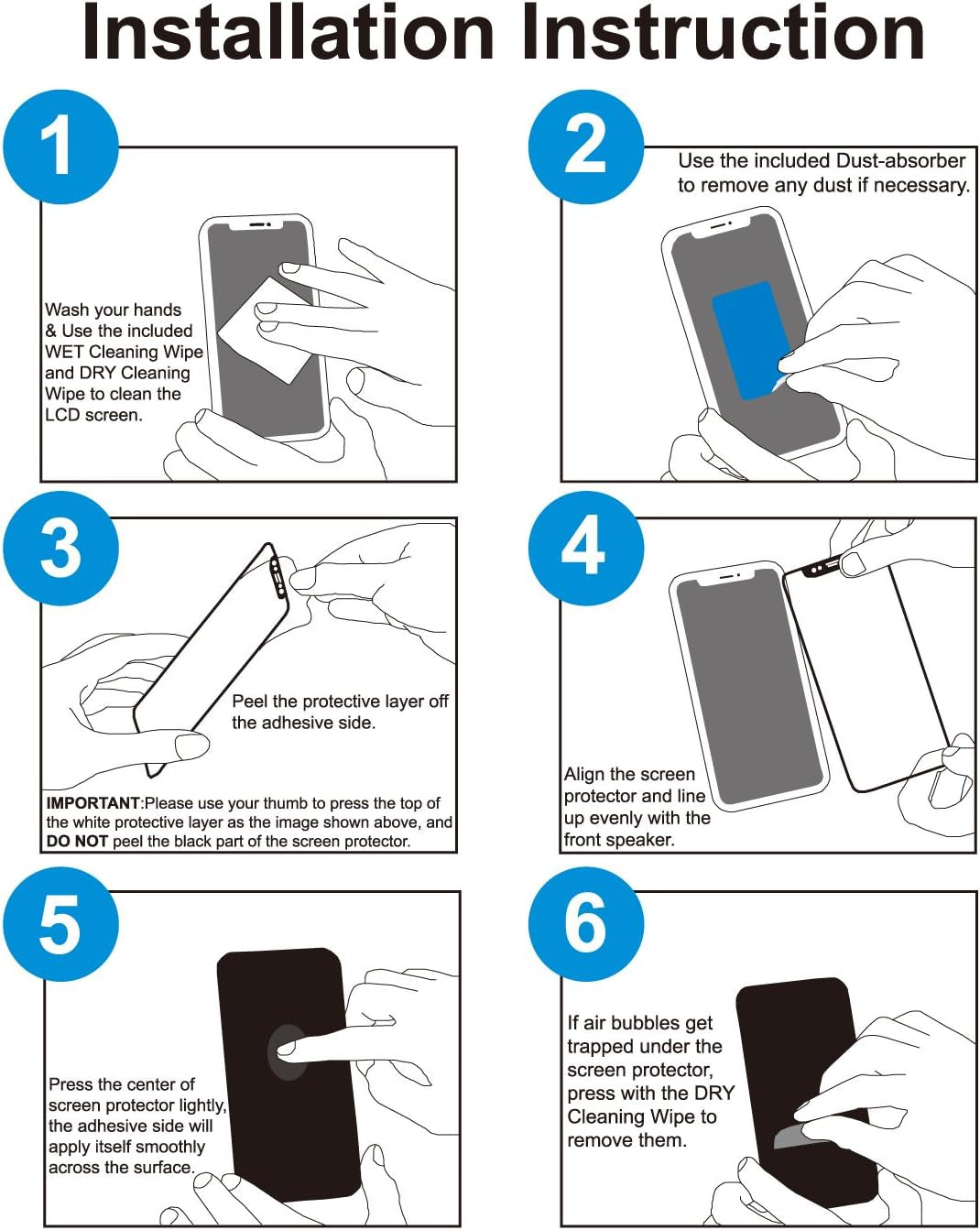 Installation Instruction

1

Wash your hands & Use the included WET Cleaning Wipe and DRY Cleaning Wipe to clean the LCD screen.

2

Use the included Dust-absorber to remove any dust if necessary.

3

Peel the protective layer off the adhesive side.

IMPORTANT:Please use your thumb to press the top of the white protective layer as the image shown above, and DO NOT peel the black part of the screen protector.

4

Align the screen protector and line up evenly with the front speaker.

5

Press the center of screen protector lightly, the adhesive side will apply itself smoothly across the surface.

6

If air bubbles get trapped under the screen protector, press with the DRY Cleaning Wipe to remove them.