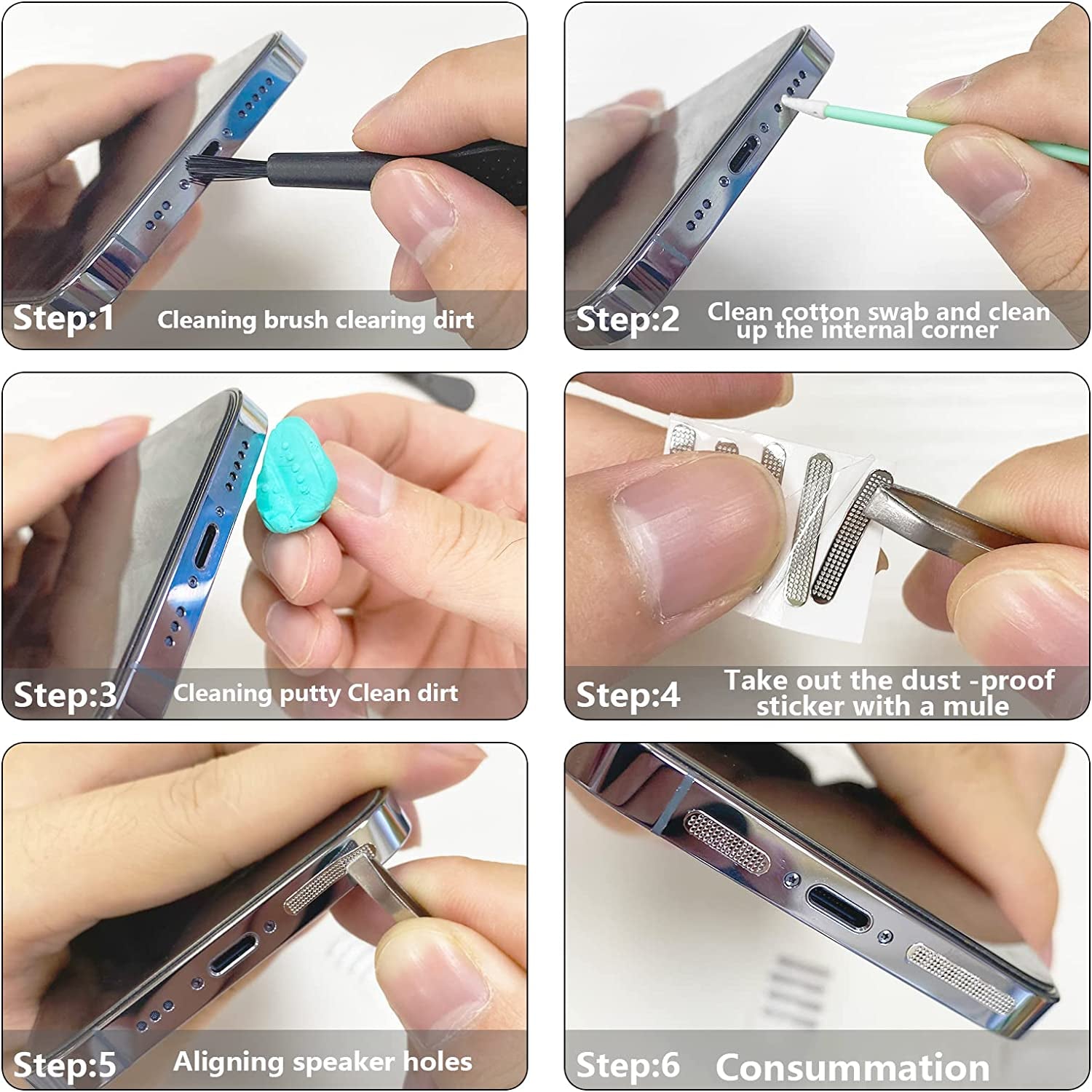 Step:1 Cleaning brush clearing dirt

Step:2 Clean cotton swab and clean up the internal corner

Step:3 Cleaning putty Clean dirt

Step:4 Take out the dust -proof sticker with a mule

Step:5 Aligning speaker holes

Step:6 Consummation