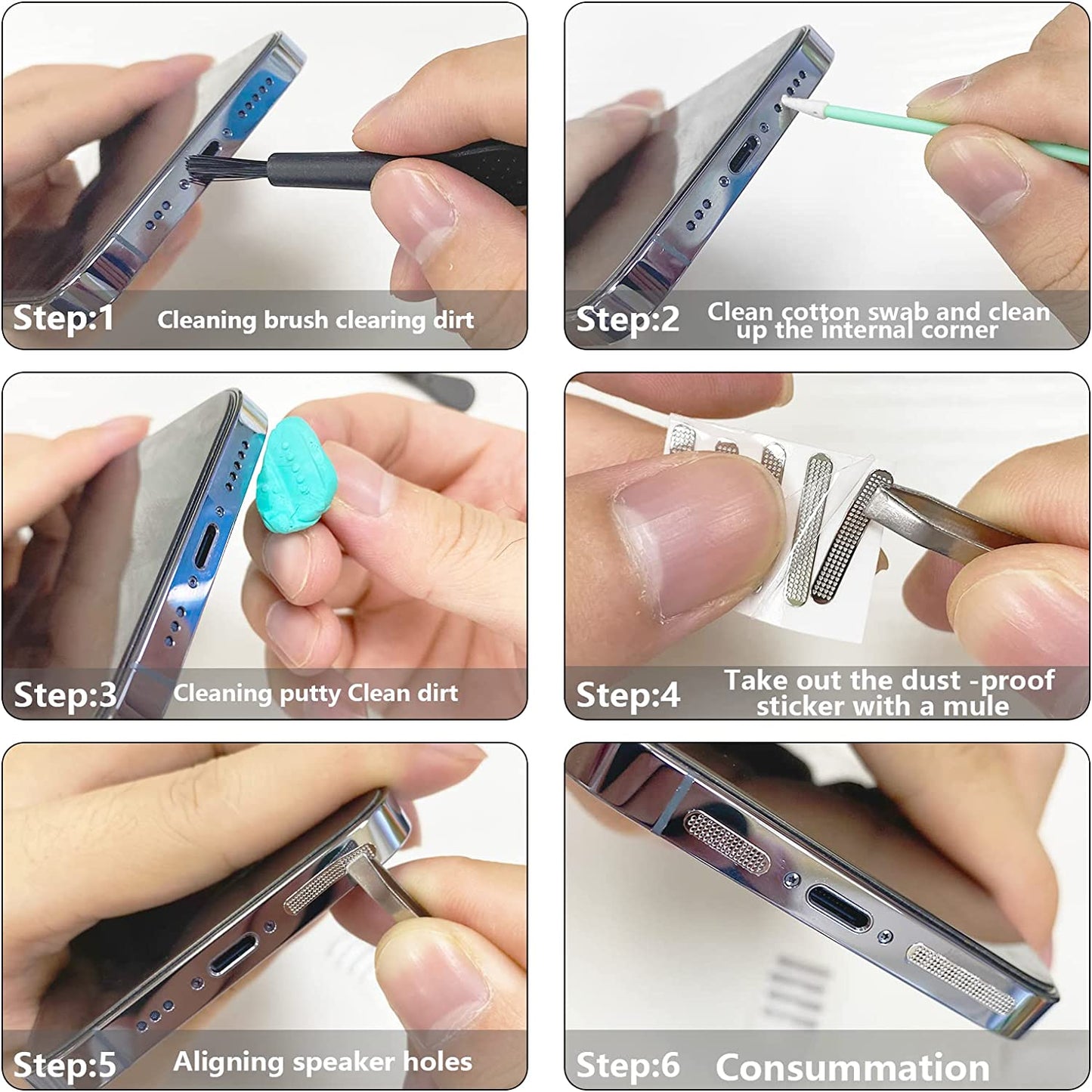 Step:1 Cleaning brush clearing dirt

Step:2 Clean cotton swab and clean up the internal corner

Step:3 Cleaning putty Clean dirt

Step:4 Take out the dust -proof sticker with a mule

Step:5 Aligning speaker holes

Step:6 Consummation