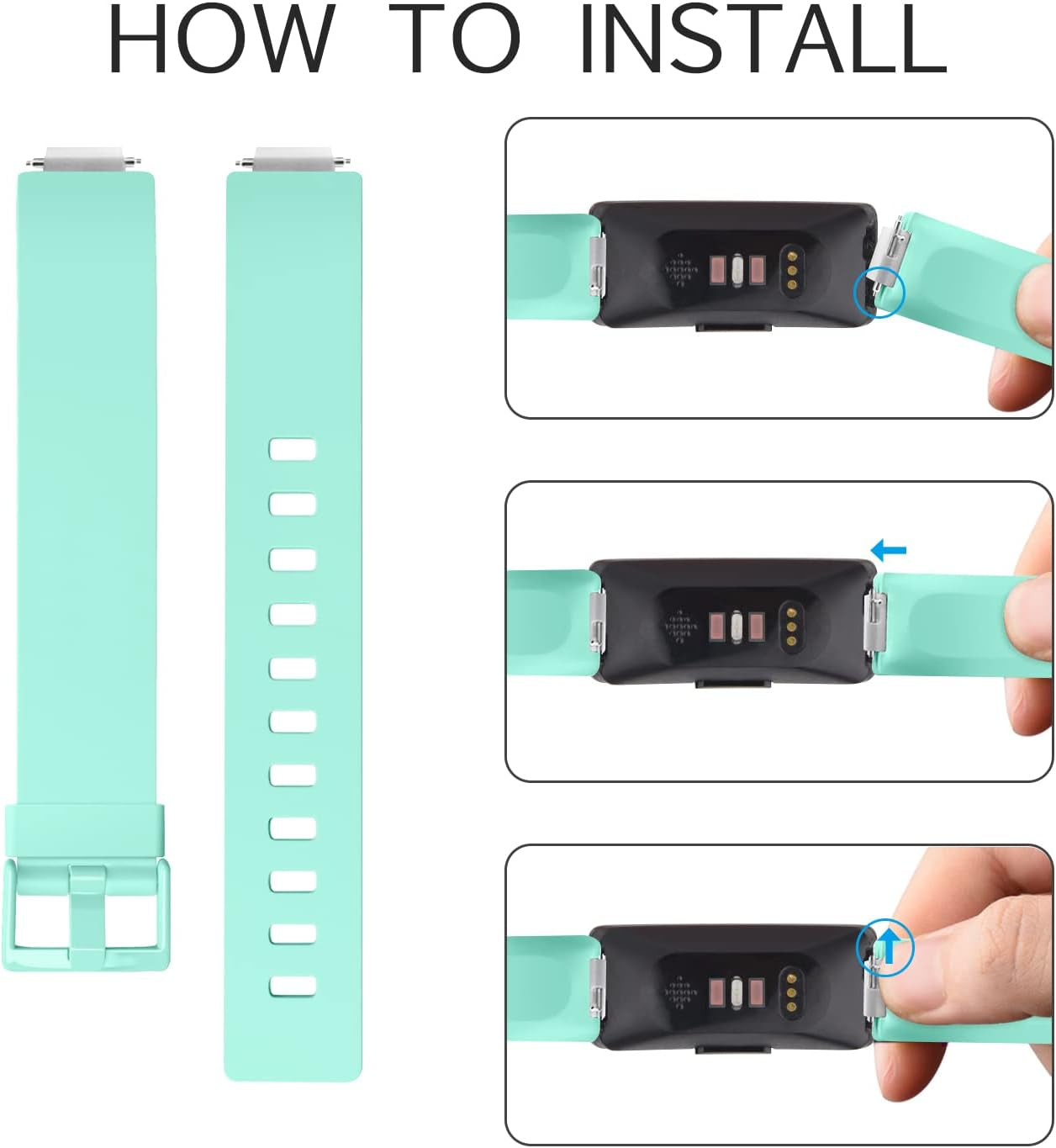 HOW TO INSTALL