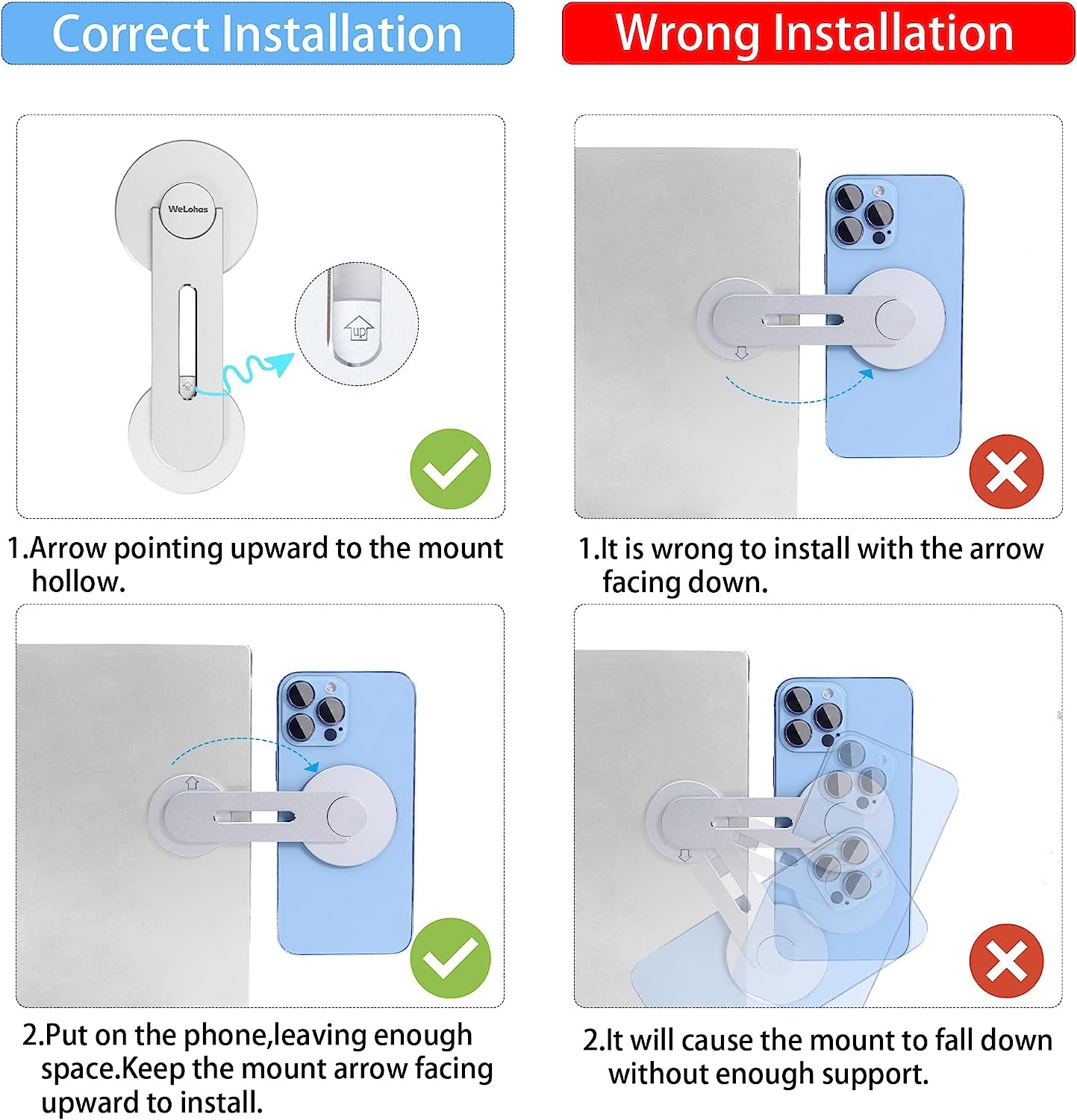 Correct Installation

WeLohas

up

1.Arrow pointing upward to the mount hollow.

2.Put on the phone,leaving enough space.Keep the mount arrow facing upward to install.

Wrong Installation

1.It is wrong to install with the arrow facing down.

2.It will cause the mount to fall down without enough support.