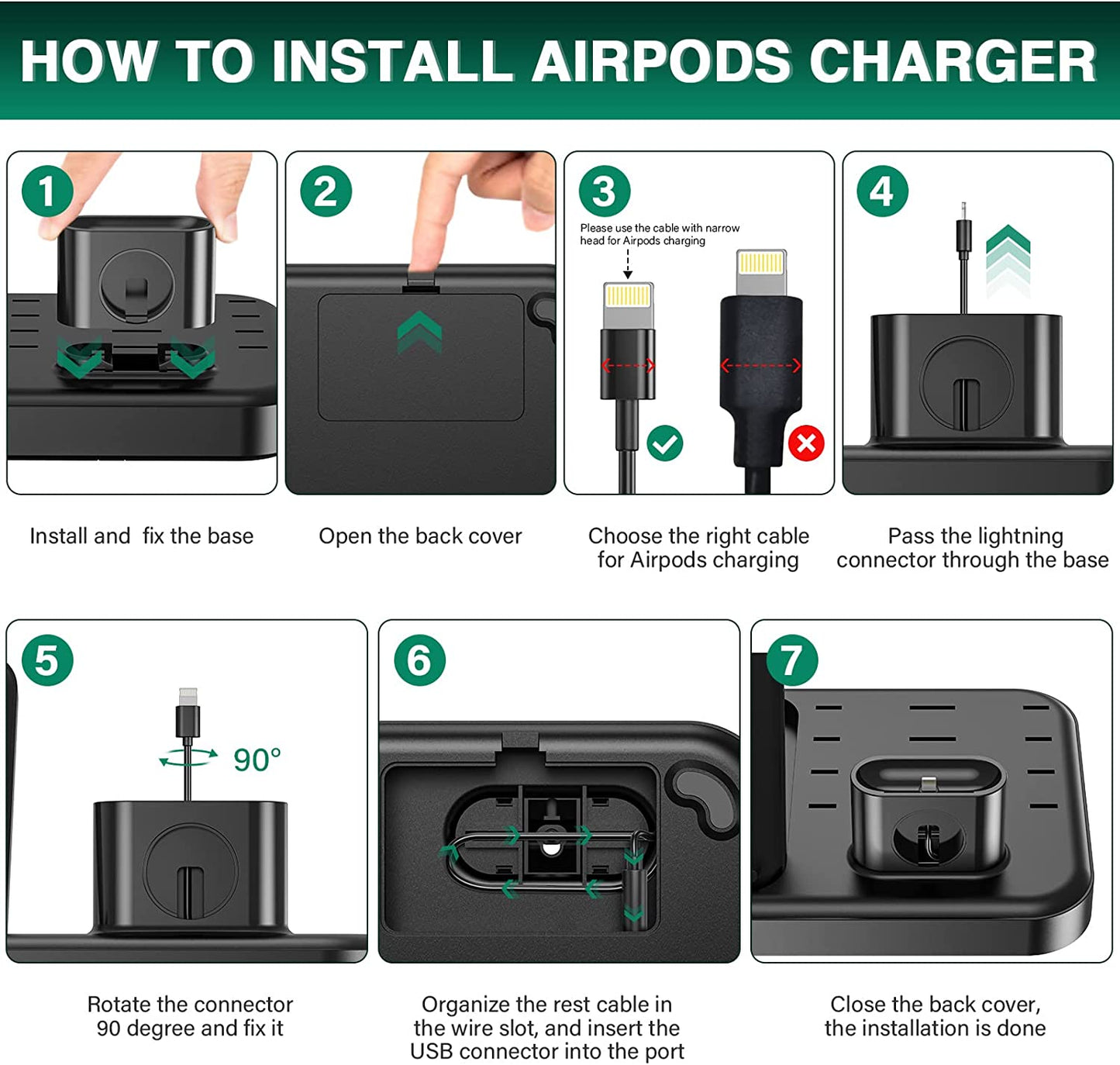 HOW TO INSTALL AIRPODS CHARGER

1

Install and fix the base

2

Open the back cover

3

Please use the cable with narrow head for Airpods charging

Choose the right cable for Airpods charging

4

Pass the lightning connector through the base

5

90°

Rotate the connector 90 degree and fix it

6

Organize the rest cable in the wire slot, and insert the USB connector into the port

7

Close the back cover, the installation is done