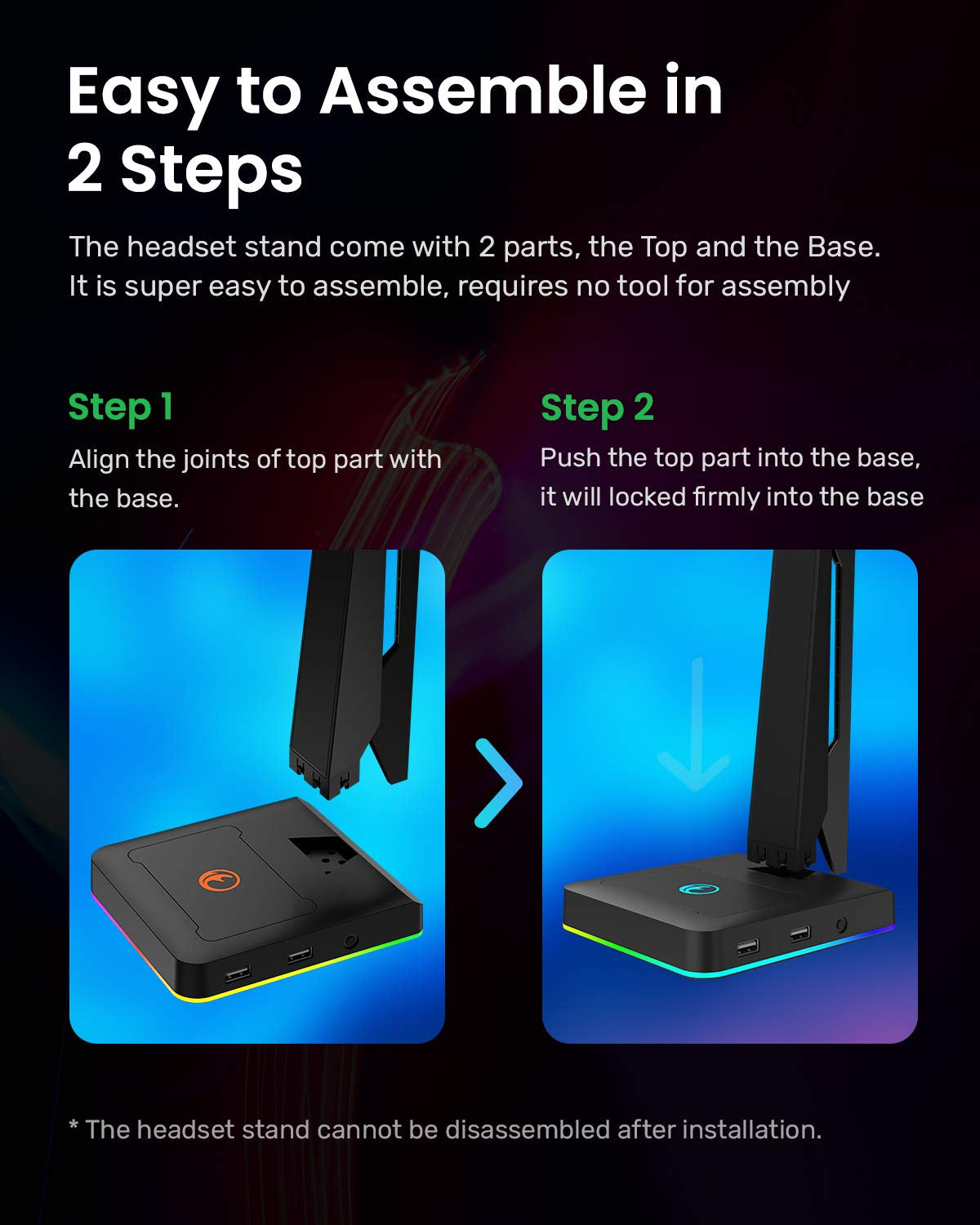 Easy to Assemble in 2 Steps

The headset stand come with 2 parts, the Top and the Base. It is super easy to assemble, requires no tool for assembly

Step 1

Align the joints of top part with the base.

Step 2

Push the top part into the base, it will locked firmly into the base

* The headset stand cannot be disassembled after installation.