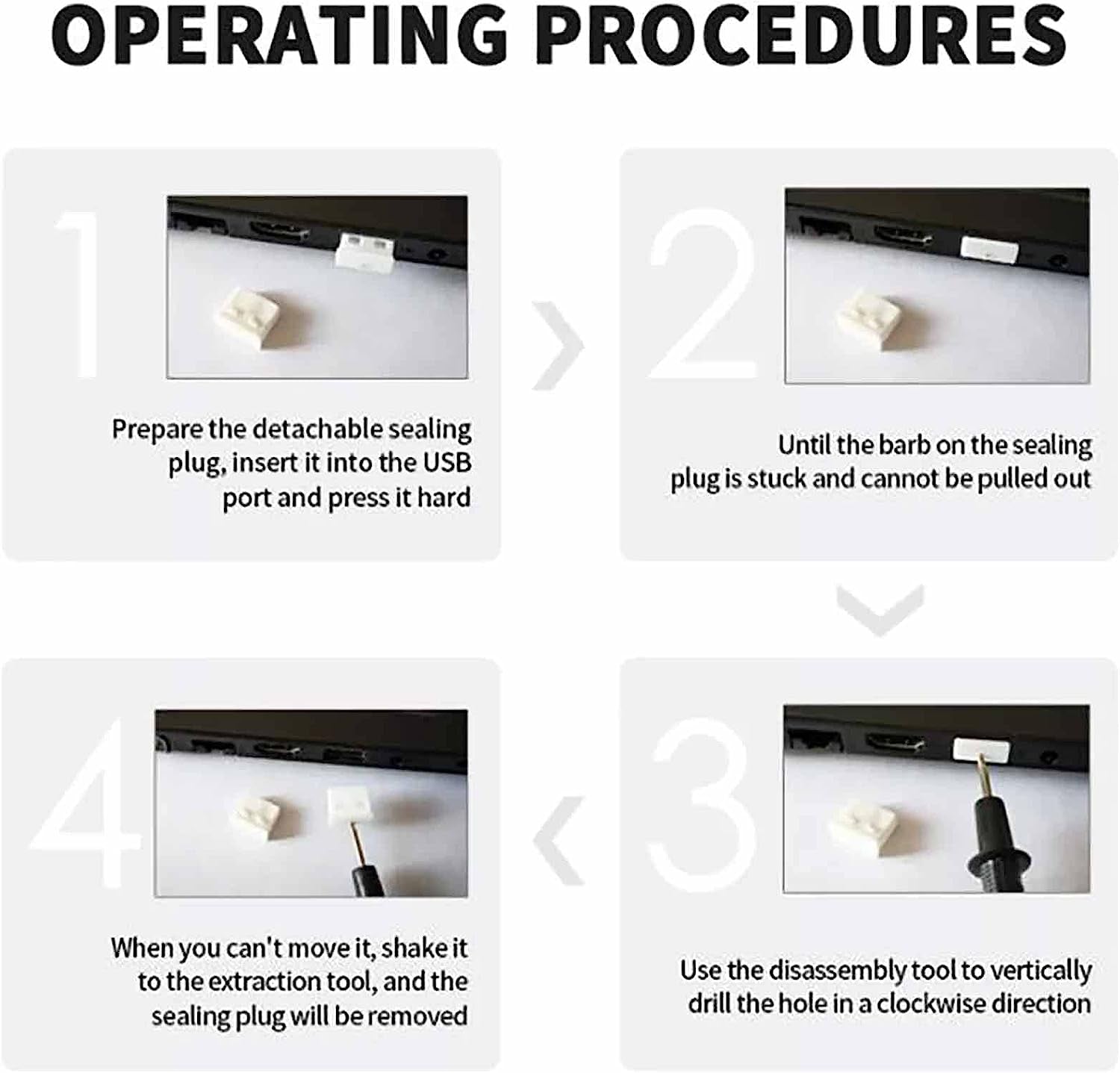 OPERATING PROCEDURES

1

Prepare the detachable sealing plug, insert it into the USB port and press it hard

2

Until the barb on the sealing plug is stuck and cannot be pulled out

3

Use the disassembly tool to vertically drill the hole in a clockwise direction

4

When you can't move it, shake it to the extraction tool, and the sealing plug will be removed