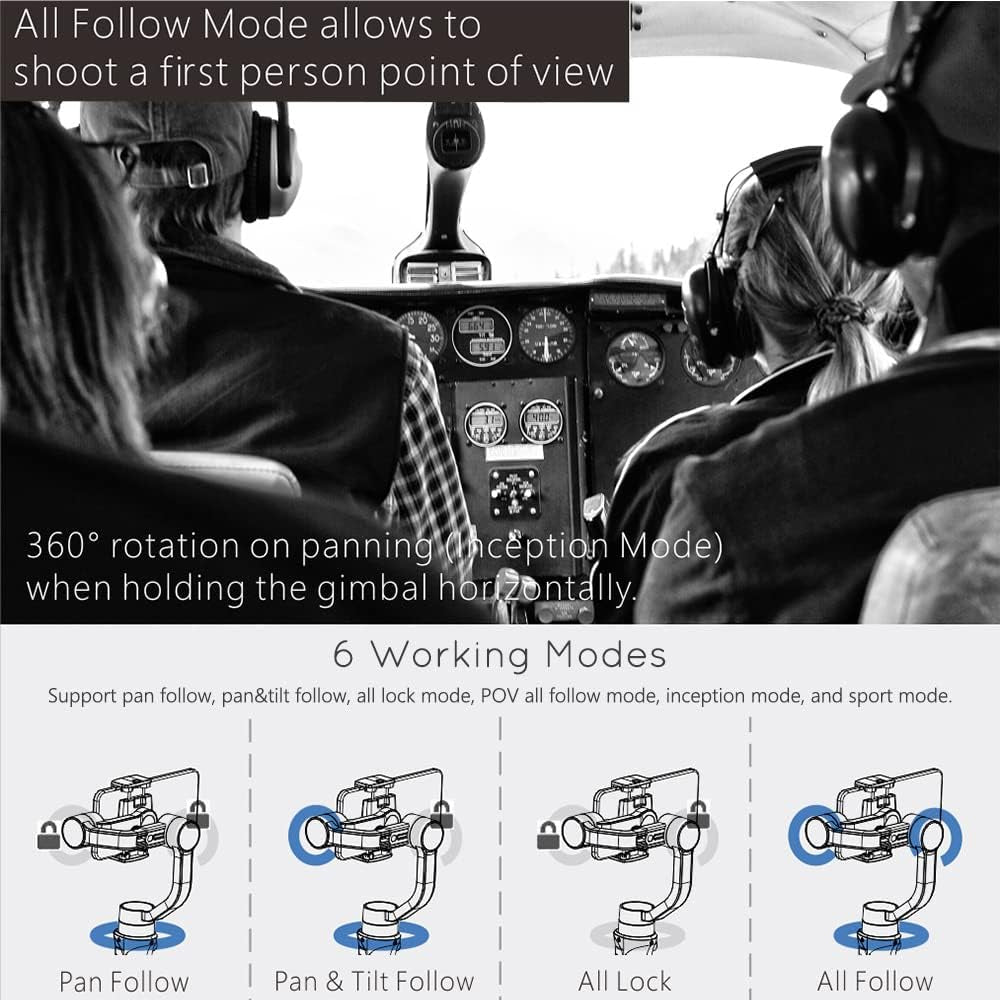 All Follow Mode allows to shoot a first person point of view

360° rotation on panning (Inception Mode) when holding the gimbal horizontally.

6 Working Modes

Support pan follow, pan&tilt follow, all lock mode, POV all follow mode, inception mode, and sport mode.

Pan Follow

Pan & Tilt Follow

All Lock

All Follow