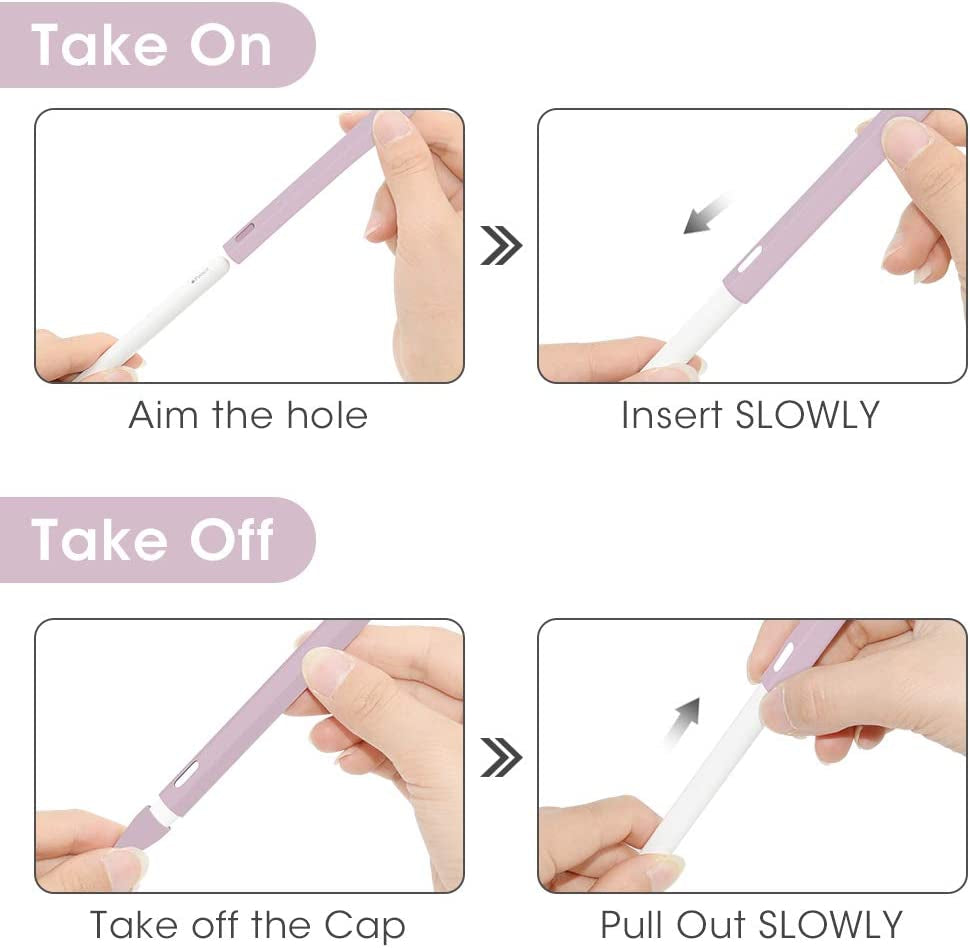 Take On

Aim the hole

Insert SLOWLY

Take Off

Take off the Cap

Pull Out SLOWLY