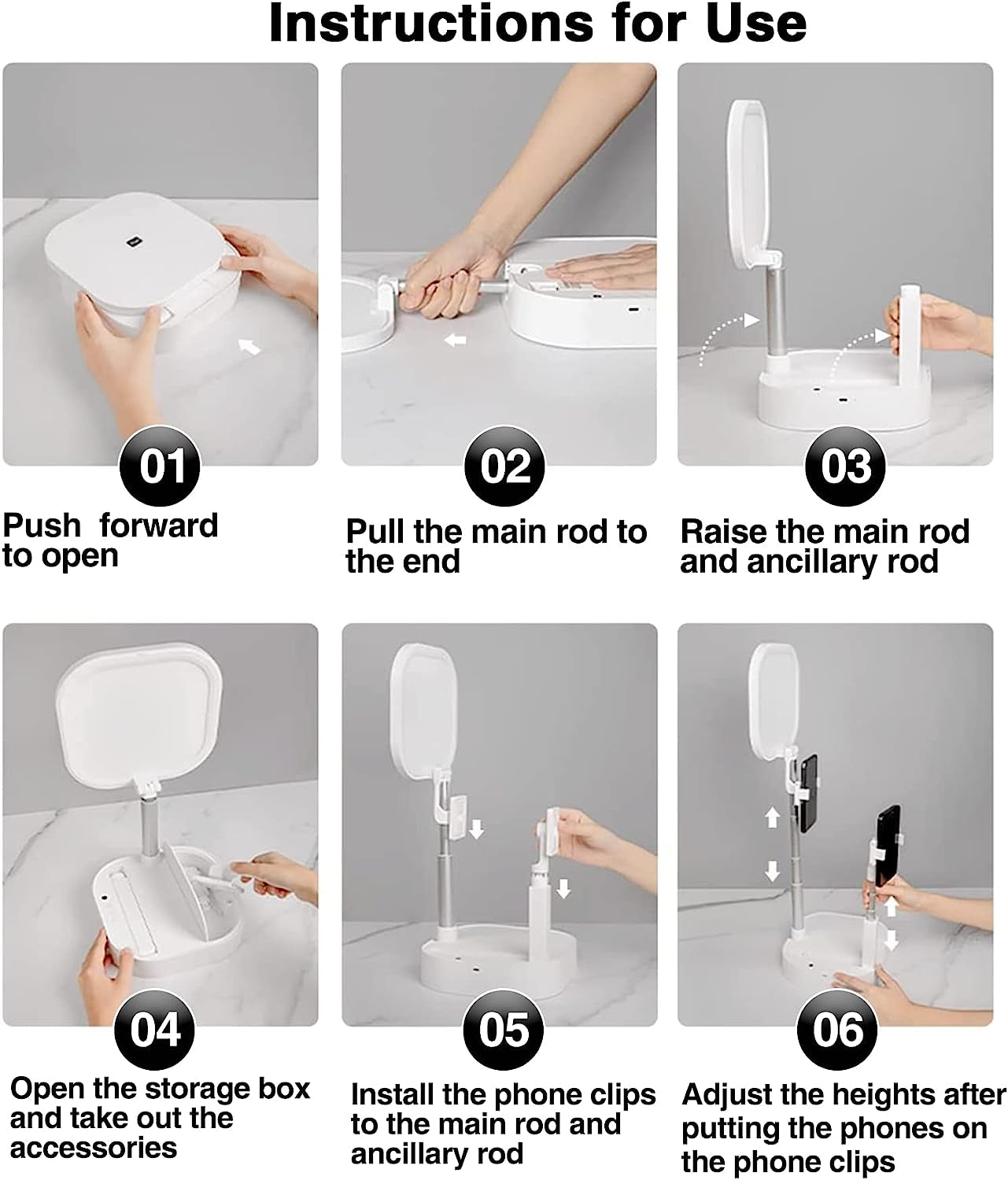 Instructions for Use

01

Push forward to open

02

Pull the main rod to the end

03

Raise the main rod and ancillary rod

04

Open the storage box and take out the accessories

05

Install the phone clips to the main rod and ancillary rod

06

Adjust the heights after putting the phones on the phone clips