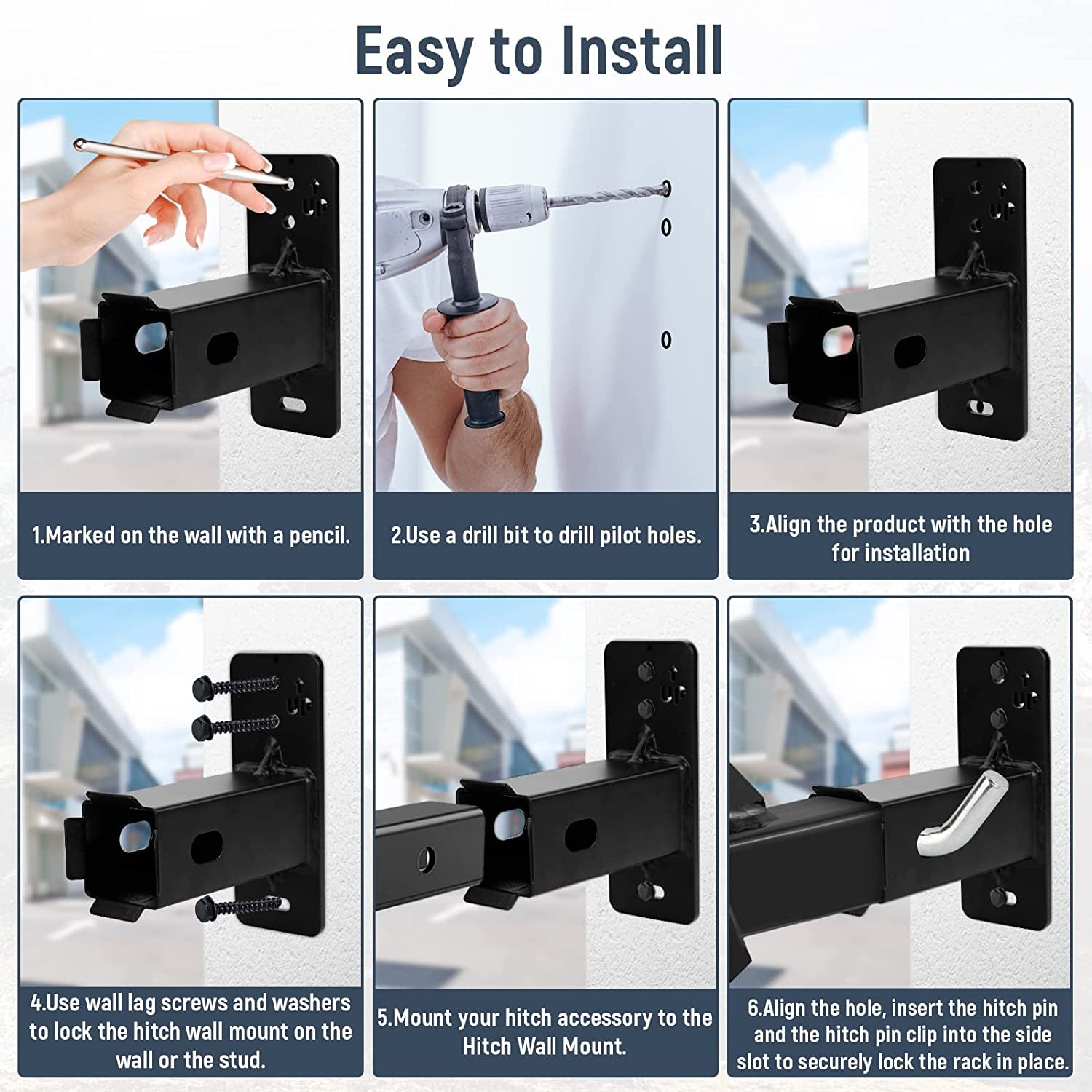 Easy to Install

UP

1.Marked on the wall with a pencil.

2.Use a drill bit to drill pilot holes.

UP

3.Align the product with the hole for installation

UP

4.Use wall lag screws and washers to lock the hitch wall mount on the wall or the stud.

UP

5.Mount your hitch accessory to the Hitch Wall Mount.

UP

6.Align the hole, insert the hitch pin and the hitch pin clip into the side slot to securely lock the rack in place.