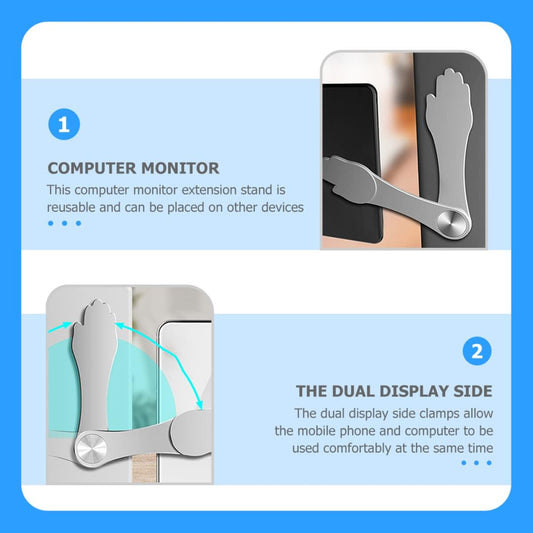 1

COMPUTER MONITOR

This computer monitor extension stand is reusable and can be placed on other devices

2

THE DUAL DISPLAY SIDE

The dual display side clamps allow the mobile phone and computer to be used comfortably at the same time