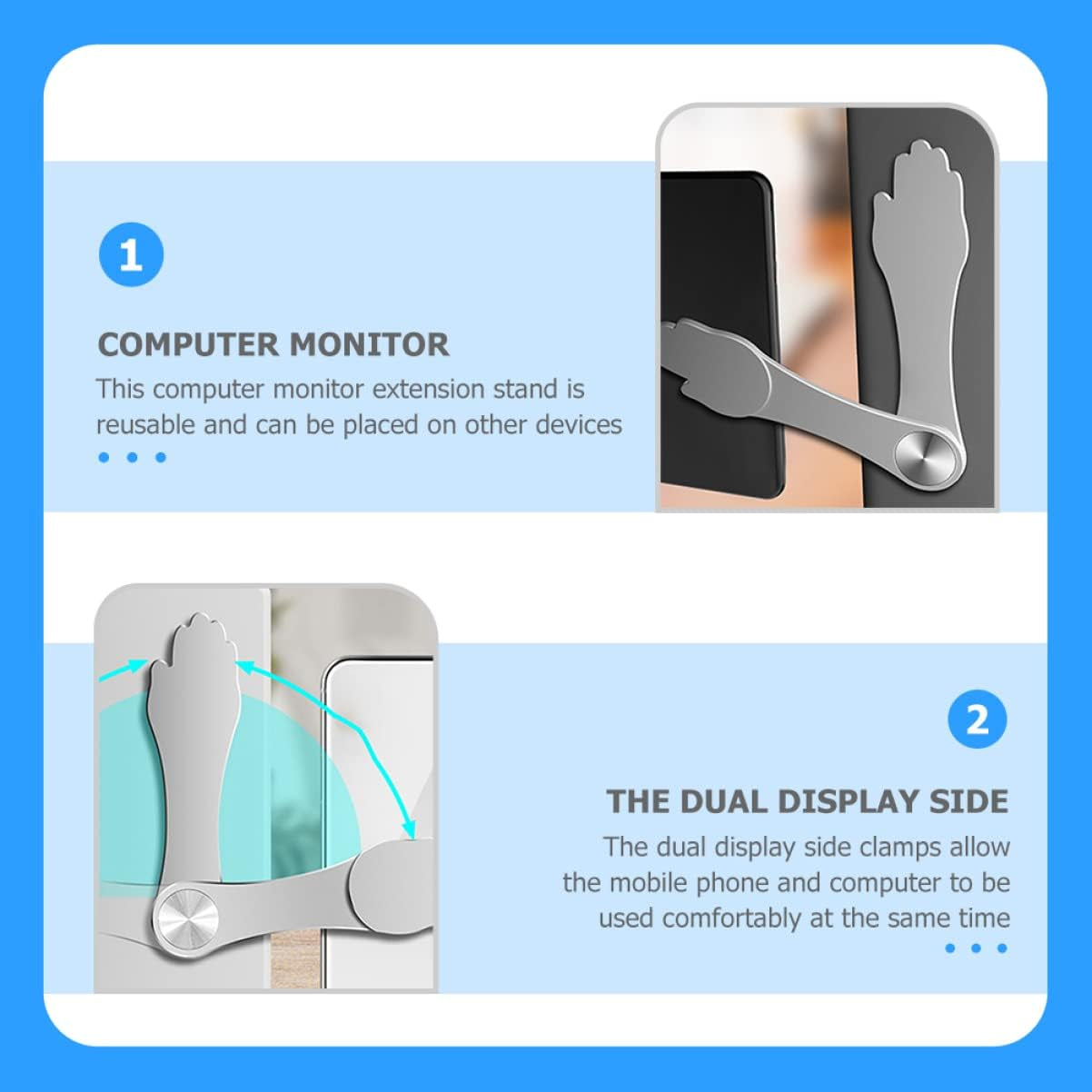 1

COMPUTER MONITOR

This computer monitor extension stand is reusable and can be placed on other devices

2

THE DUAL DISPLAY SIDE

The dual display side clamps allow the mobile phone and computer to be used comfortably at the same time