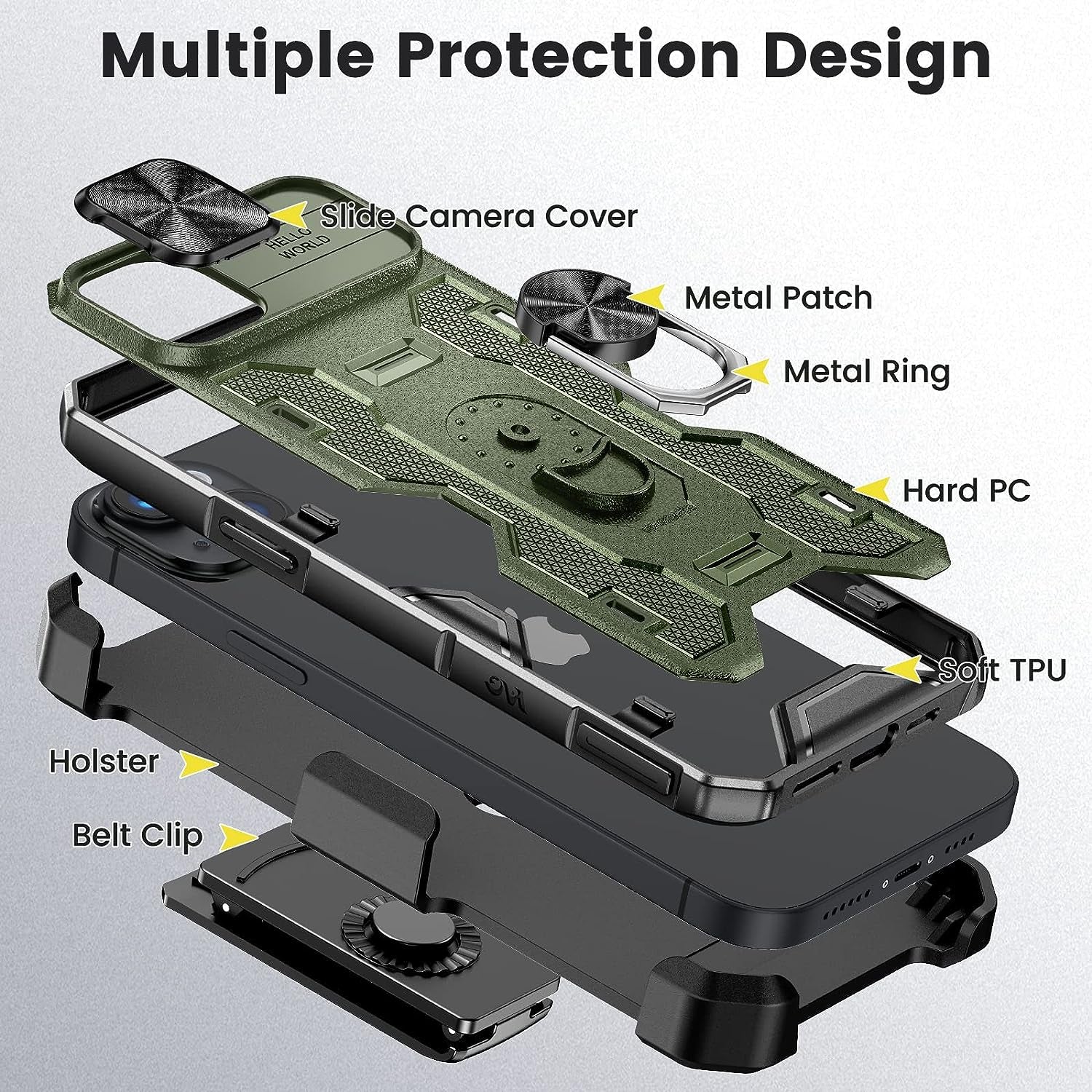 Multiple Protection Design

Slide Camera Cover

HELLO WORLD

Metal Patch

Metal Ring

Hard PC

Soft TPU

Holster

Belt Clip