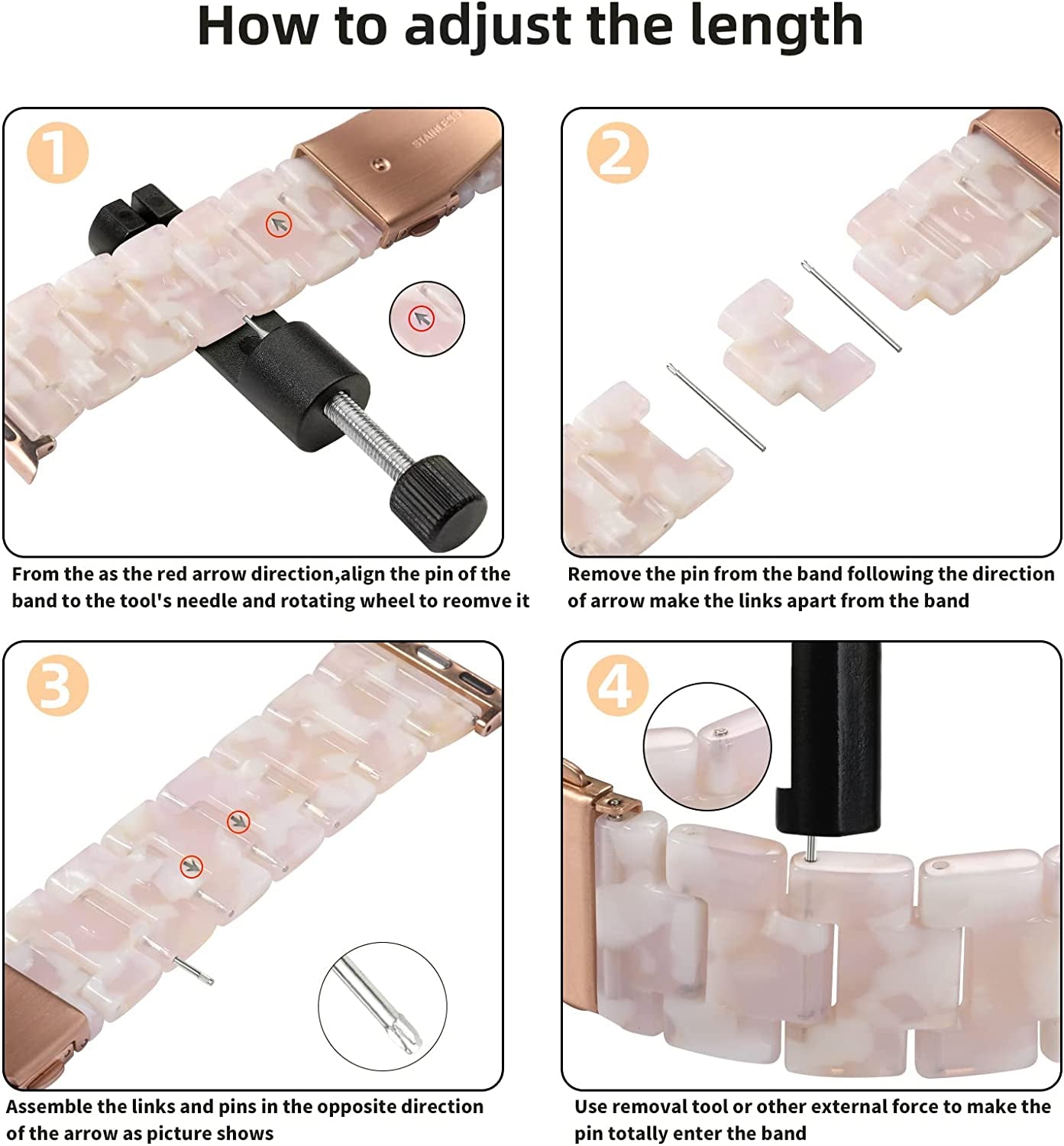 How to adjust the length

1

STAINLESS

From the as the red arrow direction,align the pin of the band to the tool's needle and rotating wheel to reomve it

2

Remove the pin from the band following the direction of arrow make the links apart from the band

3

Assemble the links and pins in the opposite direction of the arrow as picture shows

4

Use removal tool or other external force to make the pin totally enter the band