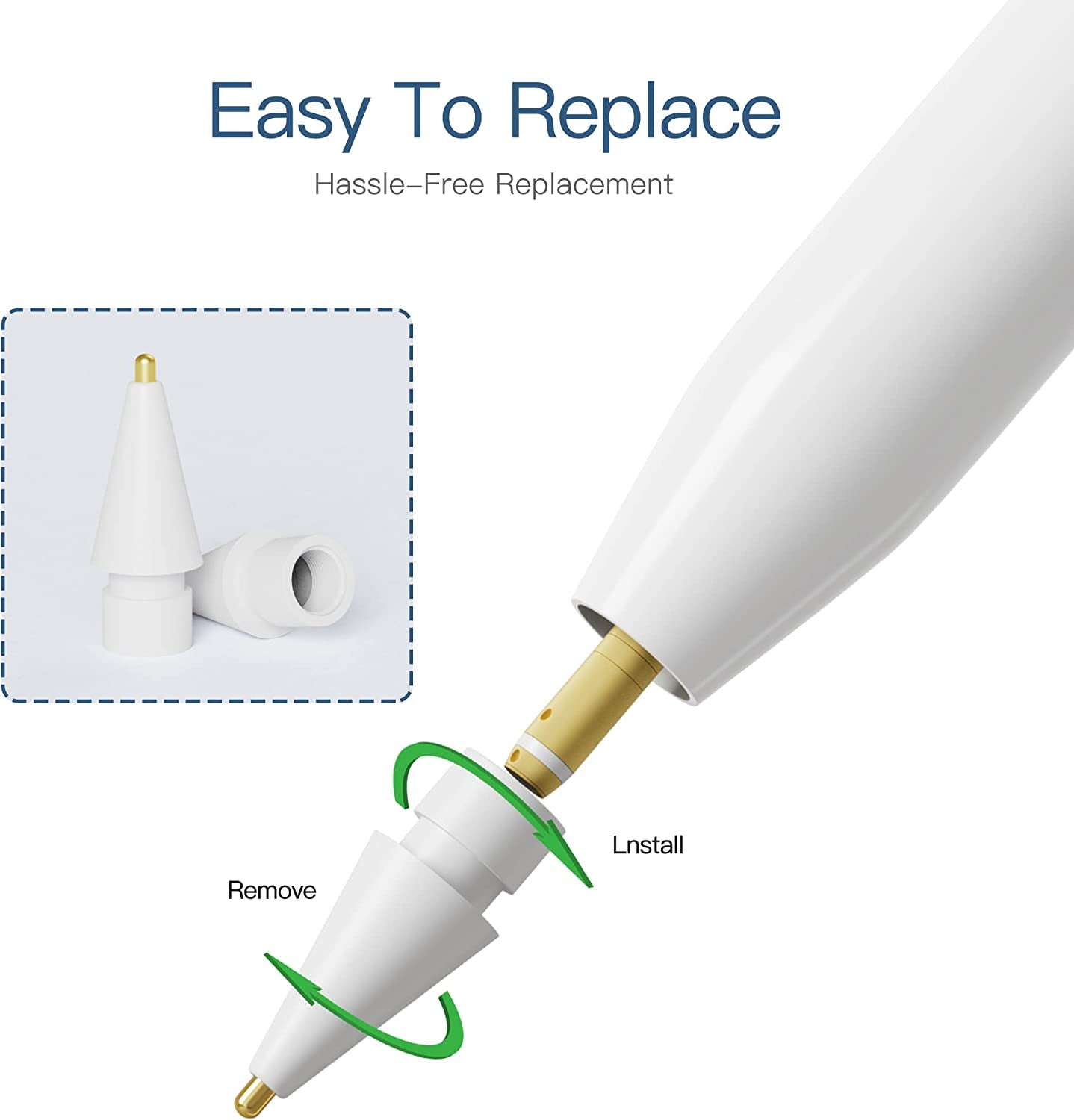 Easy To Replace

Hassle–Free Replacement

Lnstall

Remove